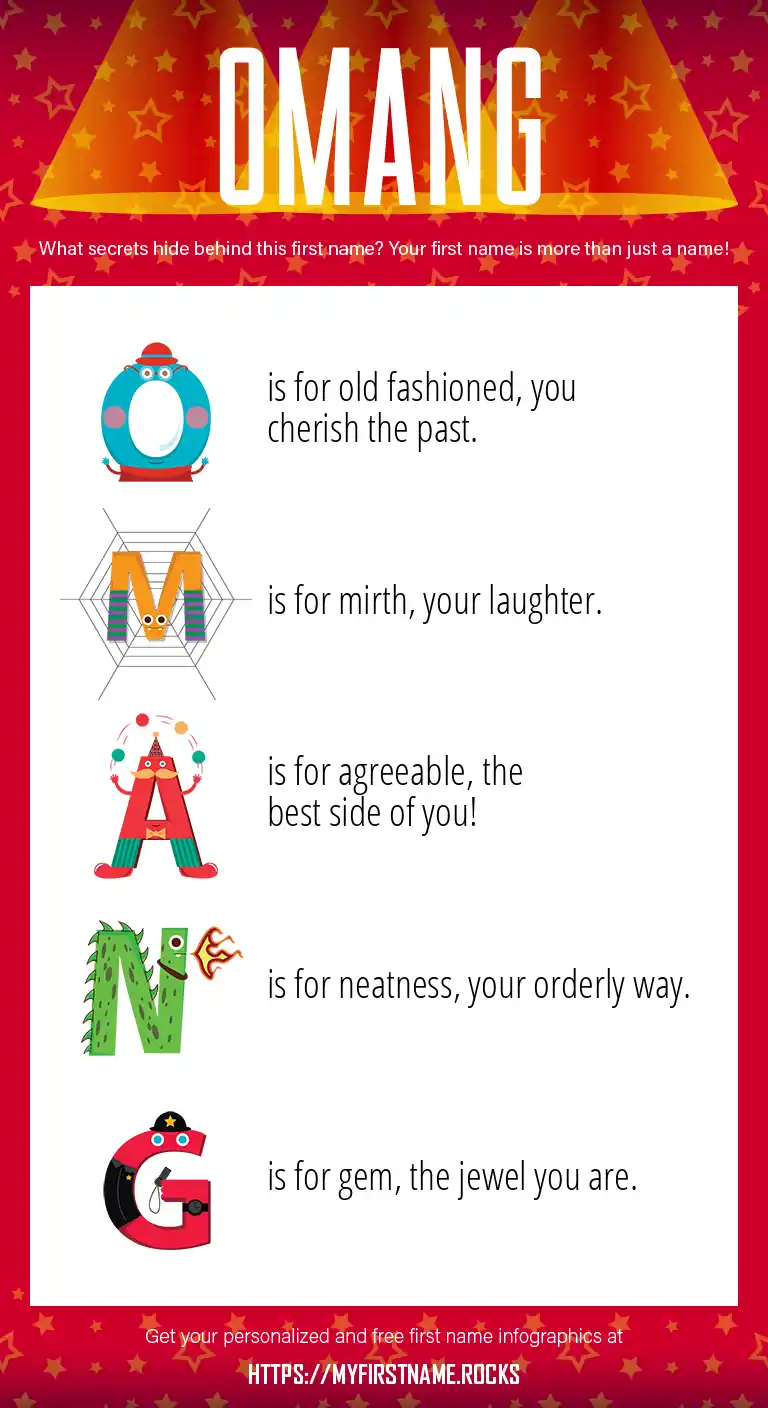 OMANG

What secrets hide behind this first name? Your first name is more than just a name!

O is for old fashioned, you cherish the past.

M is for mirth, your laughter.

A is for agreeable, the best side of you!

N is for neatness, your orderly way.

G is for gem, the jewel you are.

Get your personalized and free first name infographics at

HTTPS://MYFIRSTNAME.ROCKS