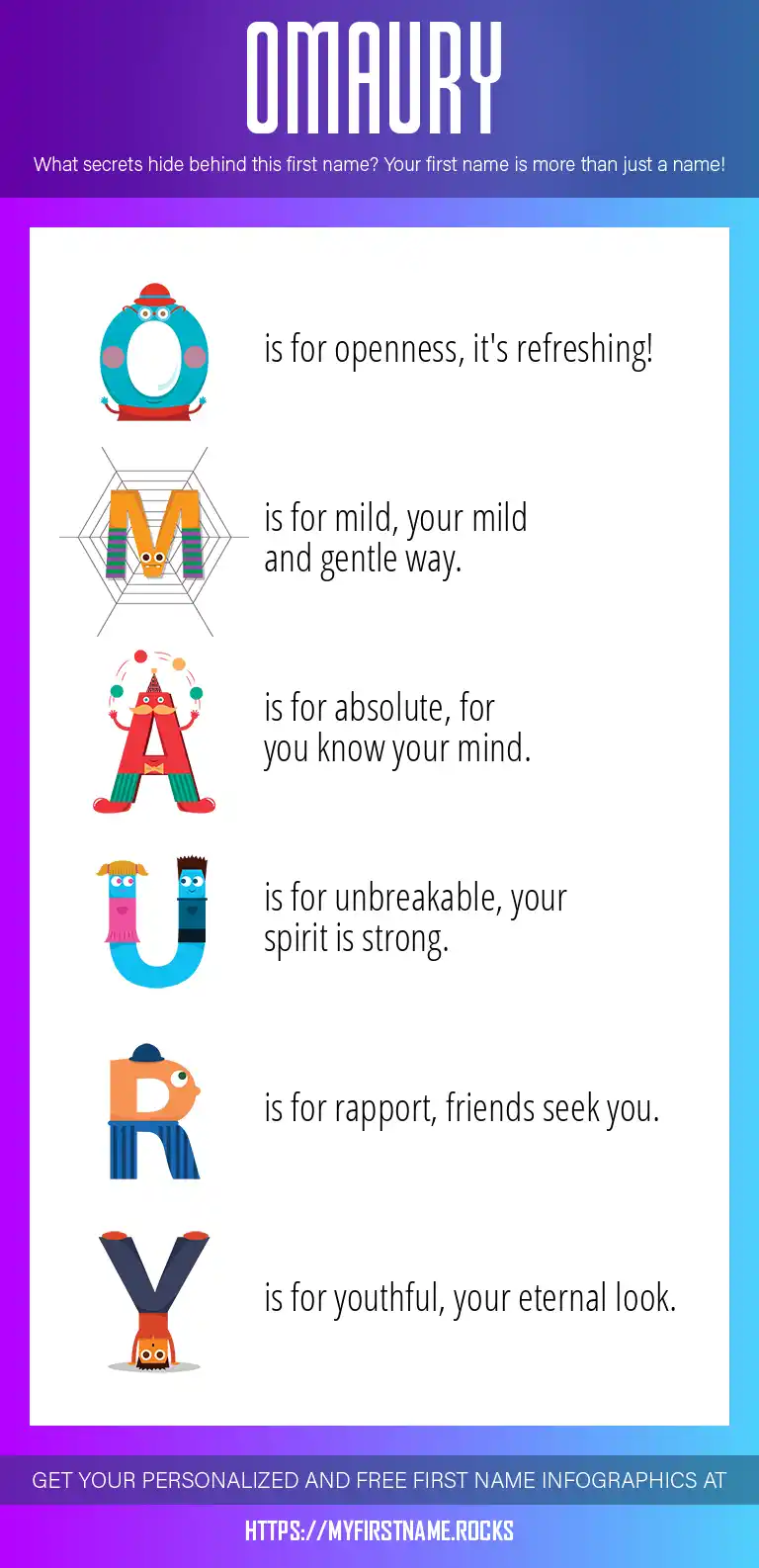 OMAURY

What secrets hide behind this first name? Your first name is more than just a name!

O is for openness, it's refreshing!

M is for mild, your mild and gentle way.

A is for absolute, for you know your mind.

U is for unbreakable, your spirit is strong.

R is for rapport, friends seek you.

Y is for youthful, your eternal look.

GET YOUR PERSONALIZED AND FREE FIRST NAME INFOGRAPHICS AT

HTTPS://MYFIRSTNAME.ROCKS