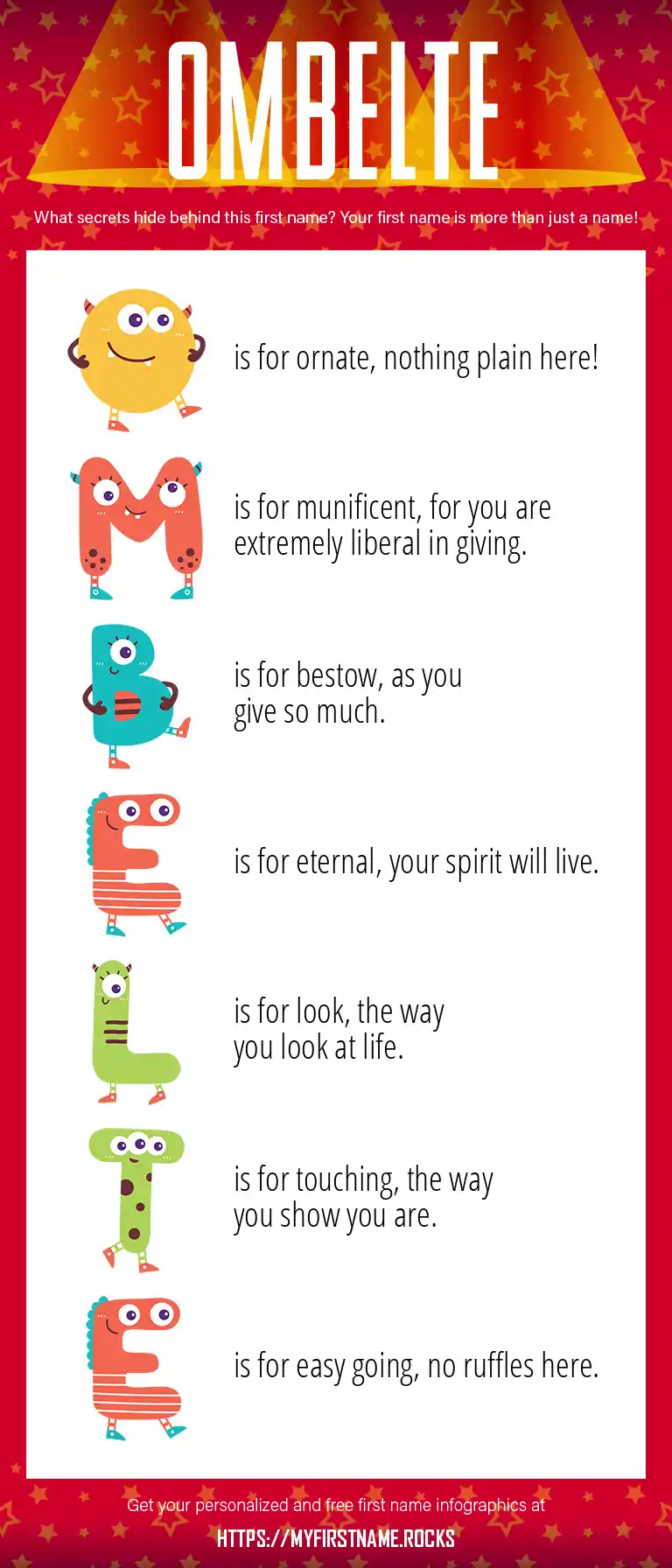 OMBELTE

What secrets hide behind this first name? Your first name is more than just a name!

O is for ornate, nothing plain here!

M is for munificent, for you are extremely liberal in giving.

B is for bestow, as you give so much.

E is for eternal, your spirit will live.

L is for look, the way you look at life.

T is for touching, the way you show you are.

E is for easy going, no ruffles here.

Get your personalized and free first name infographics at

HTTPS://MYFIRSTNAME.ROCKS