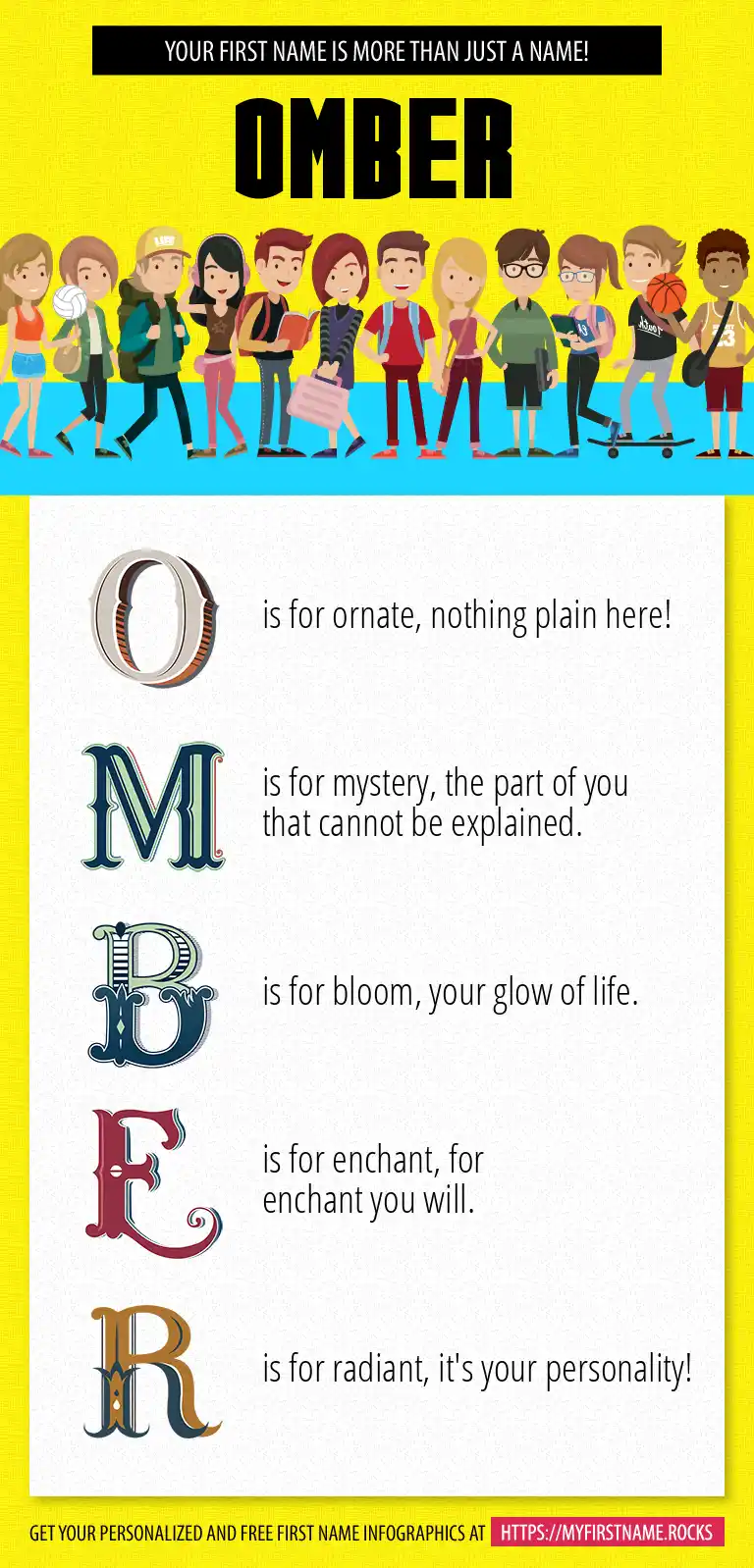 YOUR FIRST NAME IS MORE THAN JUST A NAME!

OMBER

O is for ornate, nothing plain here!

M is for mystery, the part of you that cannot be explained.

B is for bloom, your glow of life.

E is for enchant, for enchant you will.

R is for radiant, it's your personality!

GET YOUR PERSONALIZED AND FREE FIRST NAME INFOGRAPHICS AT HTTPS://MYFIRSTNAME.ROCKS