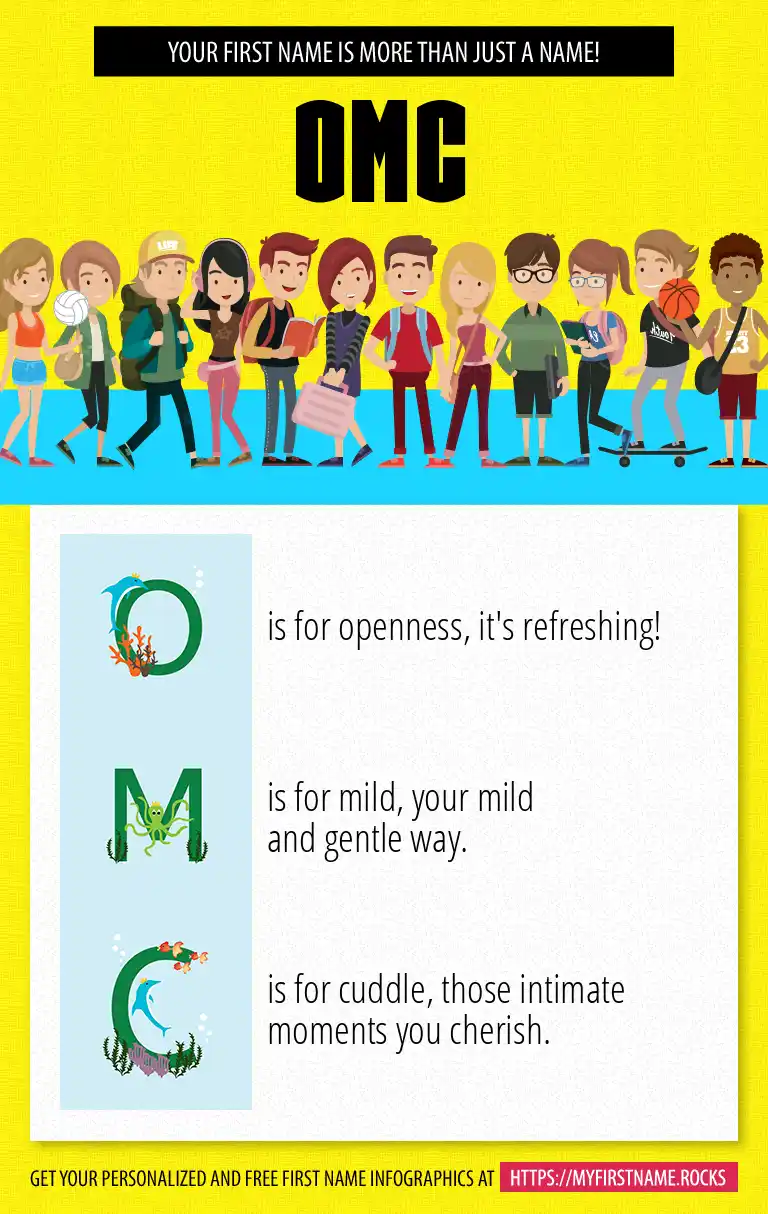 YOUR FIRST NAME IS MORE THAN JUST A NAME!

OMC

O is for openness, it's refreshing!

M is for mild, your mild and gentle way.

C is for cuddle, those intimate moments you cherish.

GET YOUR PERSONALIZED AND FREE FIRST NAME INFOGRAPHICS AT HTTPS://MYFIRSTNAME.ROCKS