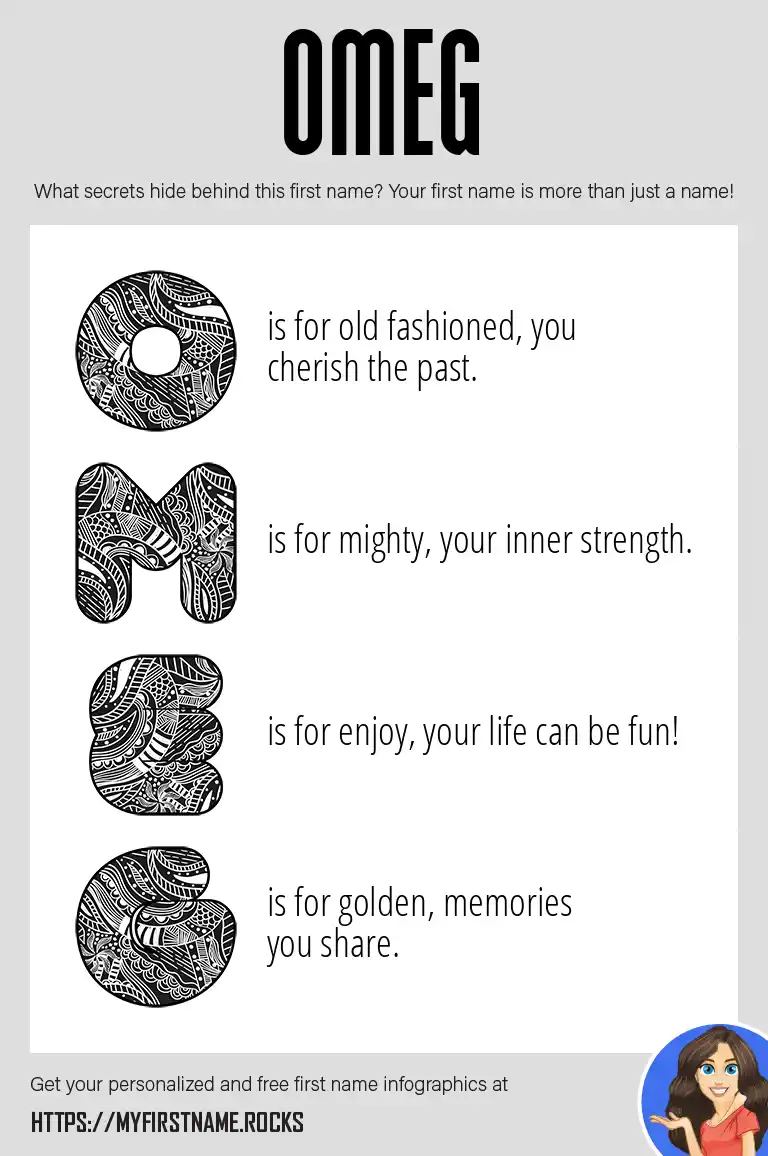 OMEG

What secrets hide behind this first name? Your first name is more than just a name!

O is for old fashioned, you cherish the past.

M is for mighty, your inner strength.

E is for enjoy, your life can be fun!

G is for golden, memories you share.

Get your personalized and free first name infographics at

HTTPS://MYFIRSTNAME.ROCKS