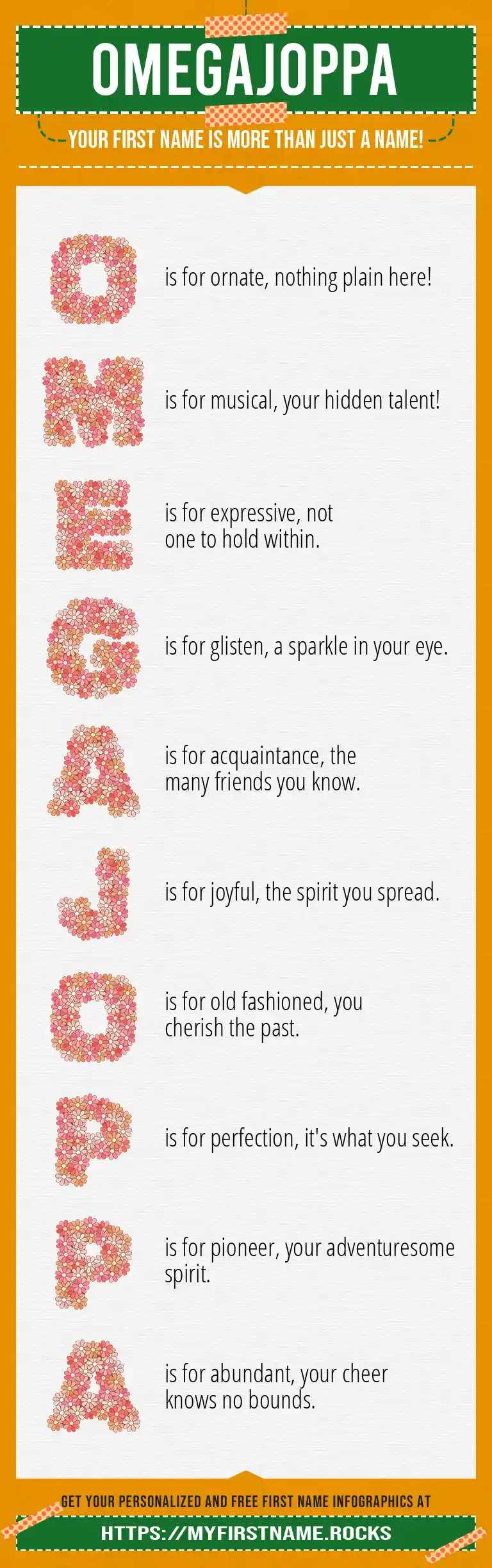 OMEGAJOPPA

YOUR FIRST NAME IS MORE THAN JUST A NAME!

O is for ornate, nothing plain here!

M is for musical, your hidden talent!

E is for expressive, not one to hold within.

G is for glisten, a sparkle in your eye.

A is for acquaintance, the many friends you know.

J is for joyful, the spirit you spread.

O is for old fashioned, you cherish the past.

P is for perfection, it's what you seek.

P is for pioneer, your adventuresome spirit.

A is for abundant, your cheer knows no bounds.

GET YOUR PERSONALIZED AND FREE FIRST NAME INFOGRAPHICS AT

HTTPS://MYFIRSTNAME.ROCKS