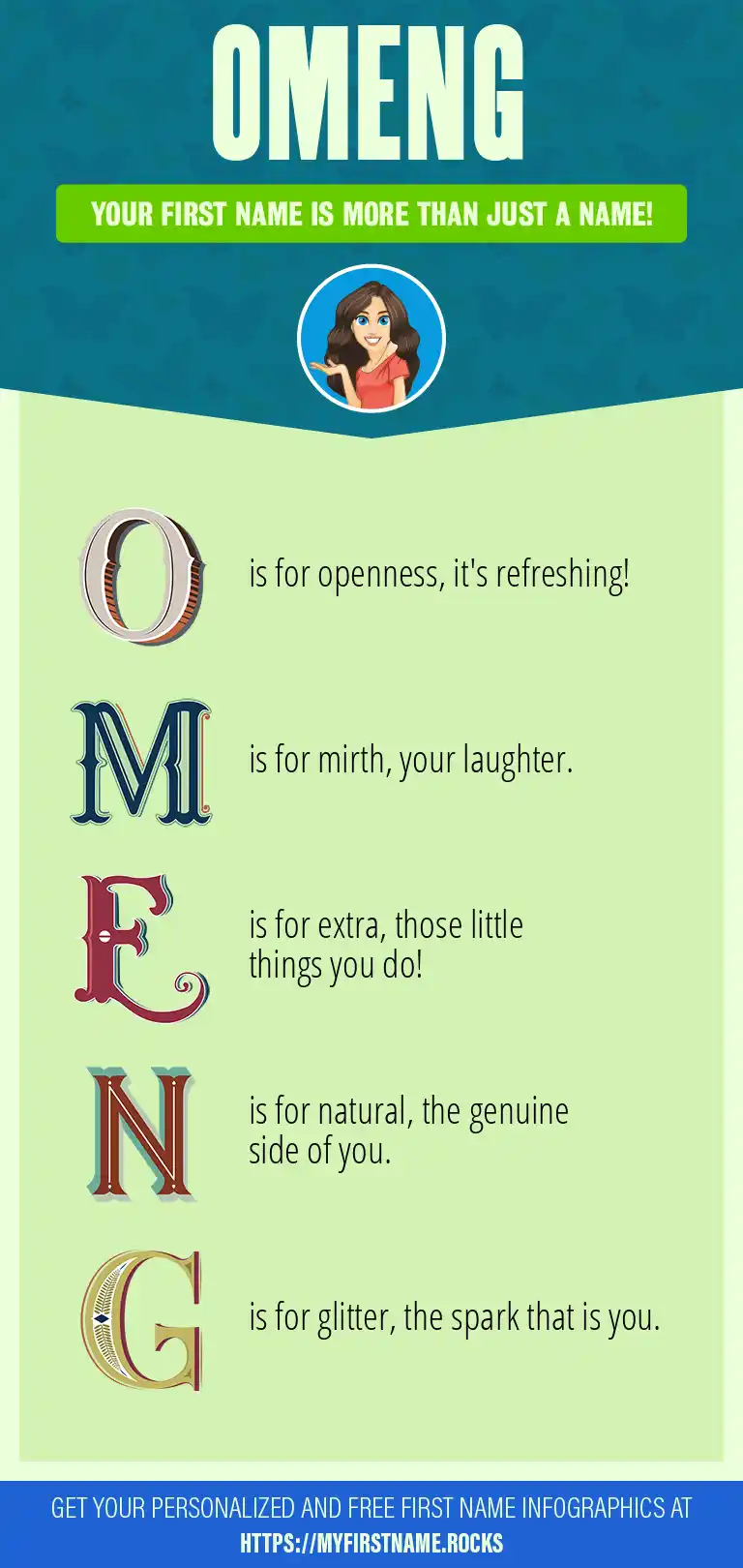 OMENG

YOUR FIRST NAME IS MORE THAN JUST A NAME!

O is for openness, it's refreshing!

M is for mirth, your laughter.

E is for extra, those little things you do!

N is for natural, the genuine side of you.

G is for glitter, the spark that is you.

GET YOUR PERSONALIZED AND FREE FIRST NAME INFOGRAPHICS AT HTTPS://MYFIRSTNAME.ROCKS