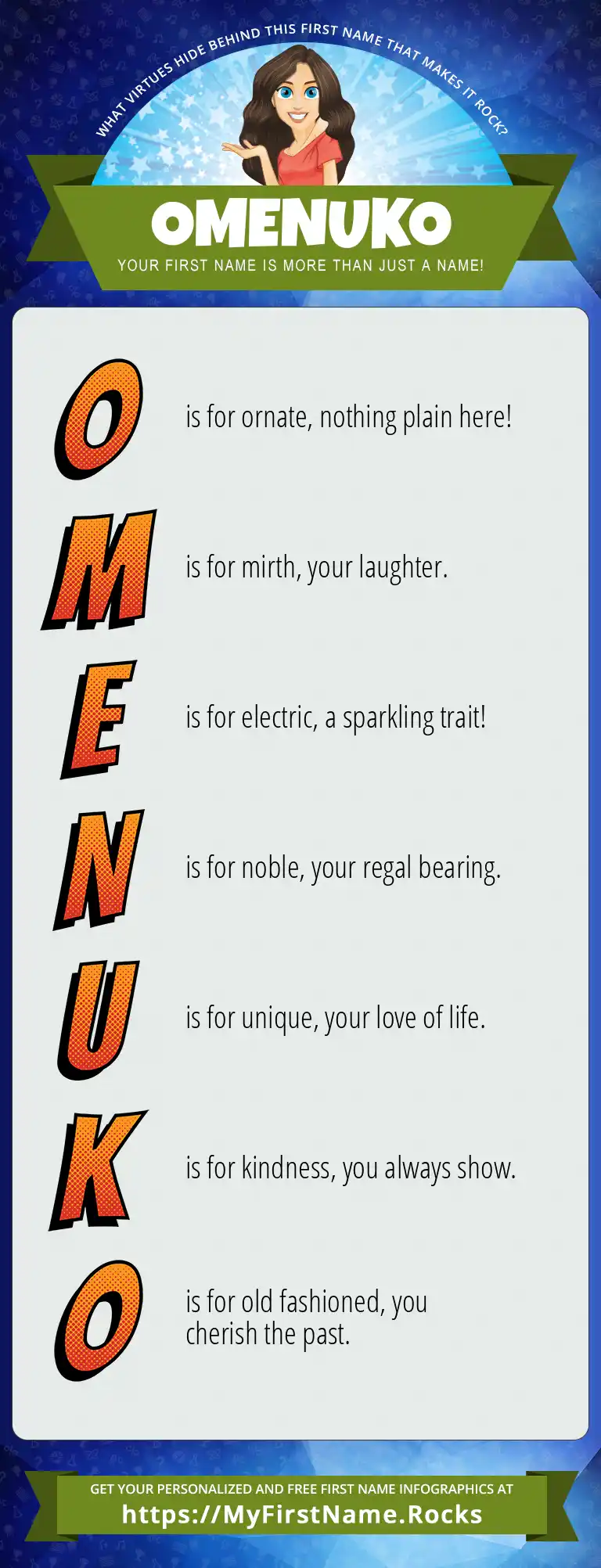 WHAT VIRTUES HIDE BEHIND THIS FIRST NAME THAT MAKES IT ROCK?

OMENUKO

YOUR FIRST NAME IS MORE THAN JUST A NAME!

O is for ornate, nothing plain here!

M is for mirth, your laughter.

E is for electric, a sparkling trait!

N is for noble, your regal bearing.

U is for unique, your love of life.

K is for kindness, you always show.

O is for old fashioned, you cherish the past.

GET YOUR PERSONALIZED AND FREE FIRST NAME INFOGRAPHICS AT
https://MyFirstName.Rocks