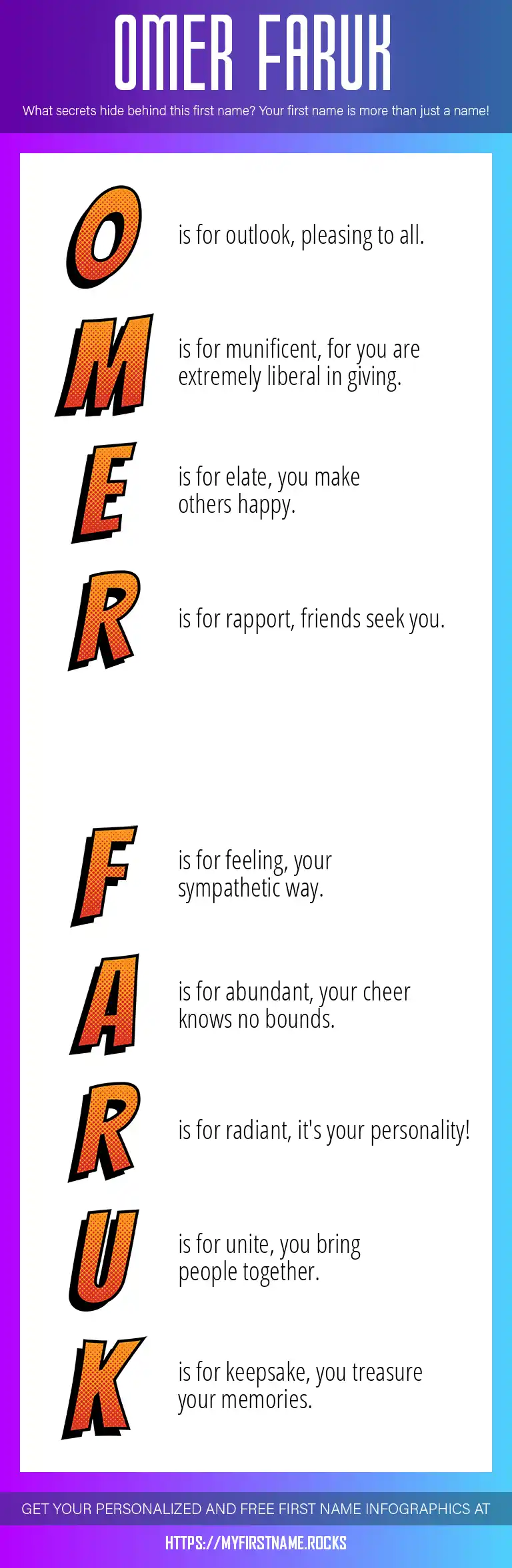 OMER FARUK

What secrets hide behind this first name? Your first name is more than just a name!

O is for outlook, pleasing to all.

M is for munificent, for you are extremely liberal in giving.

E is for elate, you make others happy.

R is for rapport, friends seek you.

F is for feeling, your sympathetic way.

A is for abundant, your cheer knows no bounds.

R is for radiant, it's your personality!

U is for unite, you bring people together.

K is for keepsake, you treasure your memories.

GET YOUR PERSONALIZED AND FREE FIRST NAME INFOGRAPHICS AT

HTTPS://MYFIRSTNAME.ROCKS