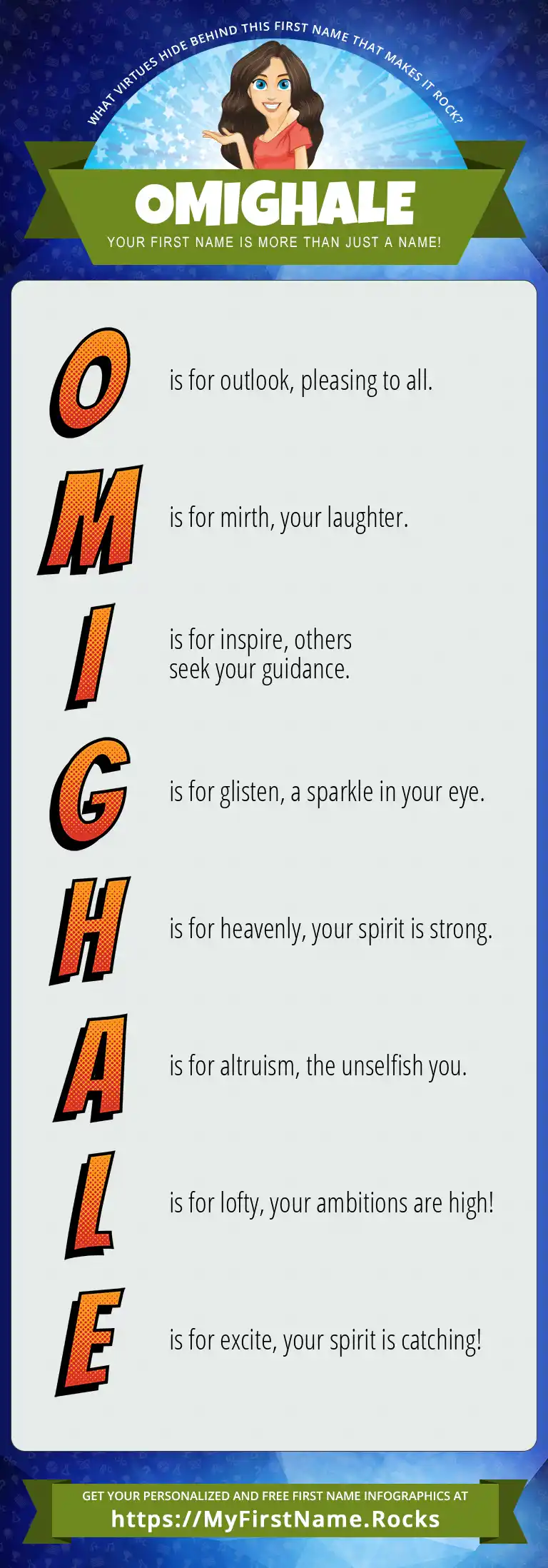 WHAT VIRTUES HIDE BEHIND THIS FIRST NAME THAT MAKES IT ROCK?

OMIGHALE

YOUR FIRST NAME IS MORE THAN JUST A NAME!

O is for outlook, pleasing to all.

M is for mirth, your laughter.

I is for inspire, others seek your guidance.

G is for glisten, a sparkle in your eye.

H is for heavenly, your spirit is strong.

A is for altruism, the unselfish you.

L is for lofty, your ambitions are high!

E is for excite, your spirit is catching!

GET YOUR PERSONALIZED AND FREE FIRST NAME INFOGRAPHICS AT
https://MyFirstName.Rocks