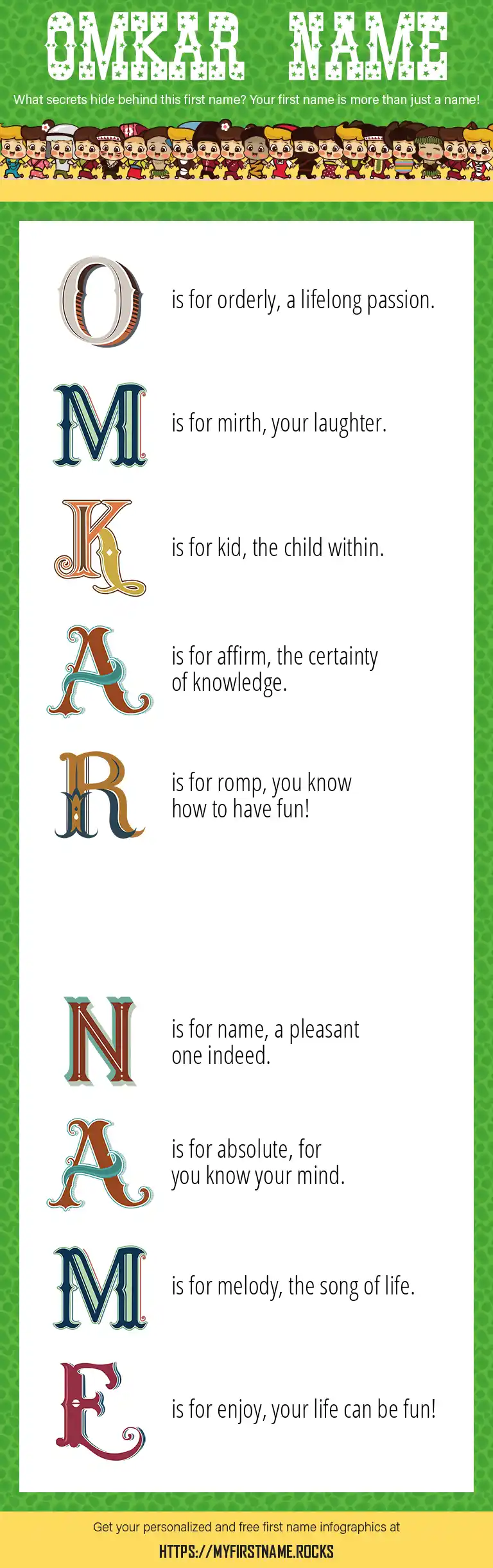 OMKAR NAME

What secrets hide behind this first name? Your first name is more than just a name!

O is for orderly, a lifelong passion.

M is for mirth, your laughter.

K is for kid, the child within.

A is for affirm, the certainty of knowledge.

R is for romp, you know how to have fun!

N is for name, a pleasant one indeed.

A is for absolute, for you know your mind.

M is for melody, the song of life.

E is for enjoy, your life can be fun!

Get your personalized and free first name infographics at

HTTPS://MYFIRSTNAME.ROCKS