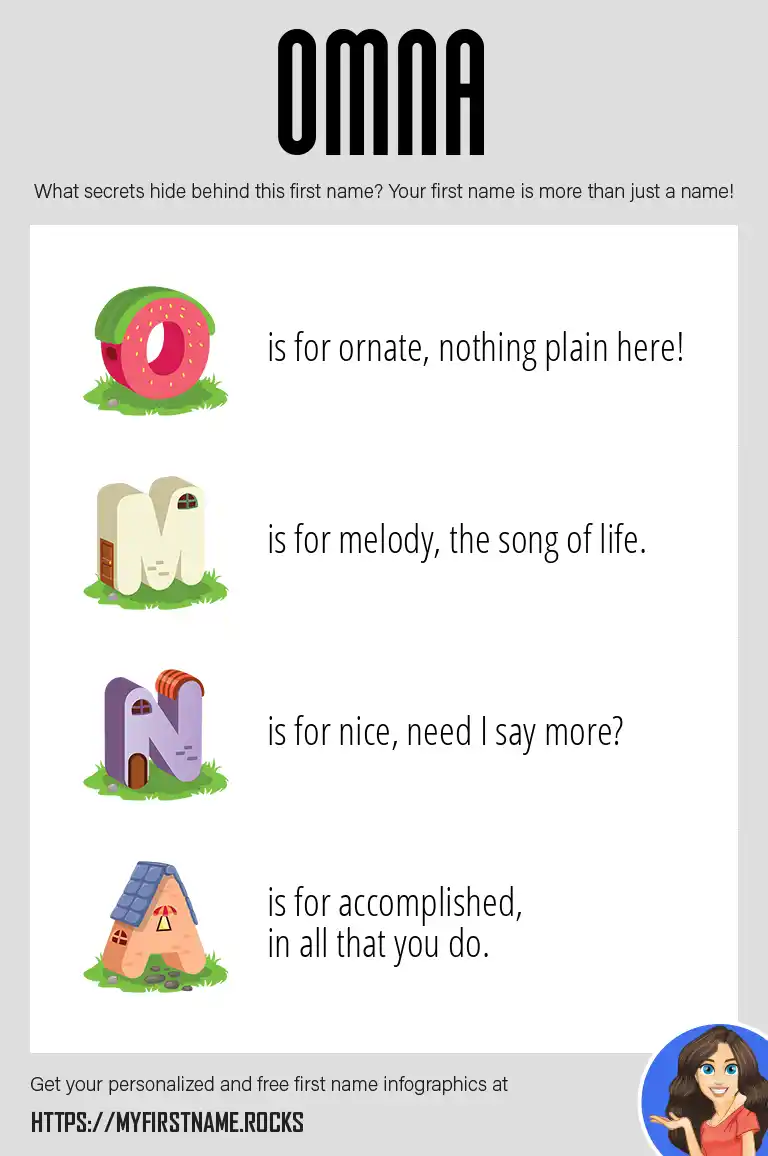 OMNA

What secrets hide behind this first name? Your first name is more than just a name!

O is for ornate, nothing plain here!

M is for melody, the song of life.

N is for nice, need I say more?

A is for accomplished, in all that you do.

Get your personalized and free first name infographics at

HTTPS://MYFIRSTNAME.ROCKS