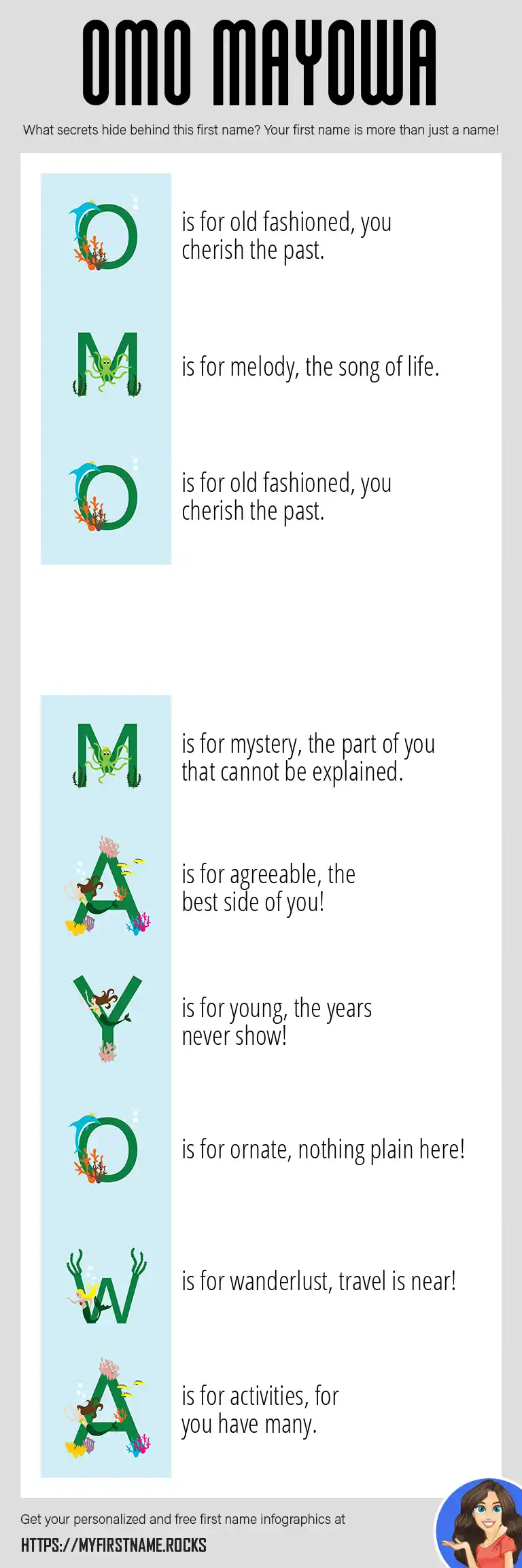 OMO MAYOWA

What secrets hide behind this first name? Your first name is more than just a name!

O is for old fashioned, you cherish the past.

M is for melody, the song of life.

O is for old fashioned, you cherish the past.

M is for mystery, the part of you that cannot be explained.

A is for agreeable, the best side of you!

Y is for young, the years never show!

O is for ornate, nothing plain here!

W is for wanderlust, travel is near!

A is for activities, for you have many.

Get your personalized and free first name infographics at

HTTPS://MYFIRSTNAME.ROCKS