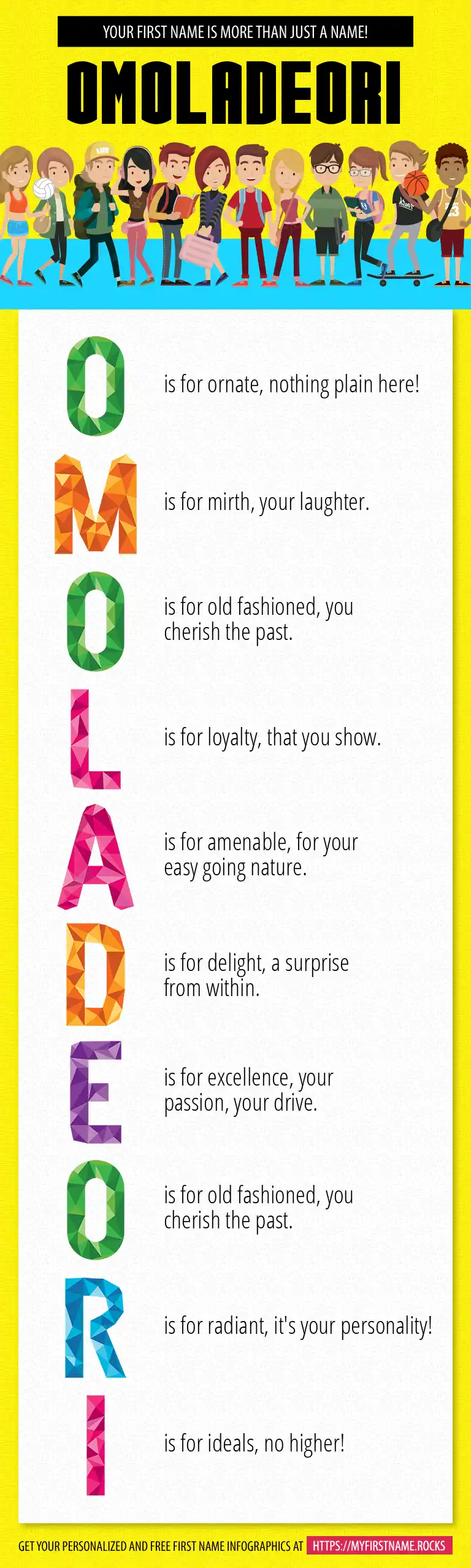 YOUR FIRST NAME IS MORE THAN JUST A NAME!

OMOLADEORI

O is for ornate, nothing plain here!

M is for mirth, your laughter.

O is for old fashioned, you cherish the past.

L is for loyalty, that you show.

A is for amenable, for your easy going nature.

D is for delight, a surprise from within.

E is for excellence, your passion, your drive.

O is for old fashioned, you cherish the past.

R is for radiant, it's your personality!

I is for ideals, no higher!

GET YOUR PERSONALIZED AND FREE FIRST NAME INFOGRAPHICS AT HTTPS://MYFIRSTNAME.ROCKS