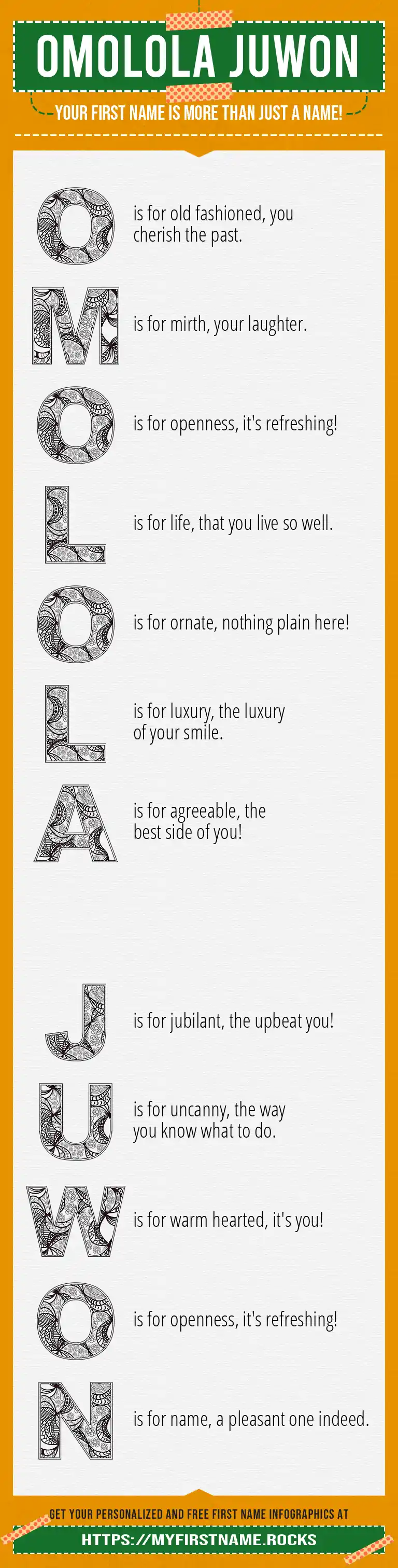 OMOLOLA JUWON

YOUR FIRST NAME IS MORE THAN JUST A NAME!

O is for old fashioned, you cherish the past.

M is for mirth, your laughter.

O is for openness, it's refreshing!

L is for life, that you live so well.

O is for ornate, nothing plain here!

L is for luxury, the luxury of your smile.

A is for agreeable, the best side of you!

J is for jubilant, the upbeat you!

U is for uncanny, the way you know what to do.

W is for warm hearted, it's you!

O is for openness, it's refreshing!

N is for name, a pleasant one indeed.

GET YOUR PERSONALIZED AND FREE FIRST NAME INFOGRAPHICS AT

HTTPS://MYFIRSTNAME.ROCKS