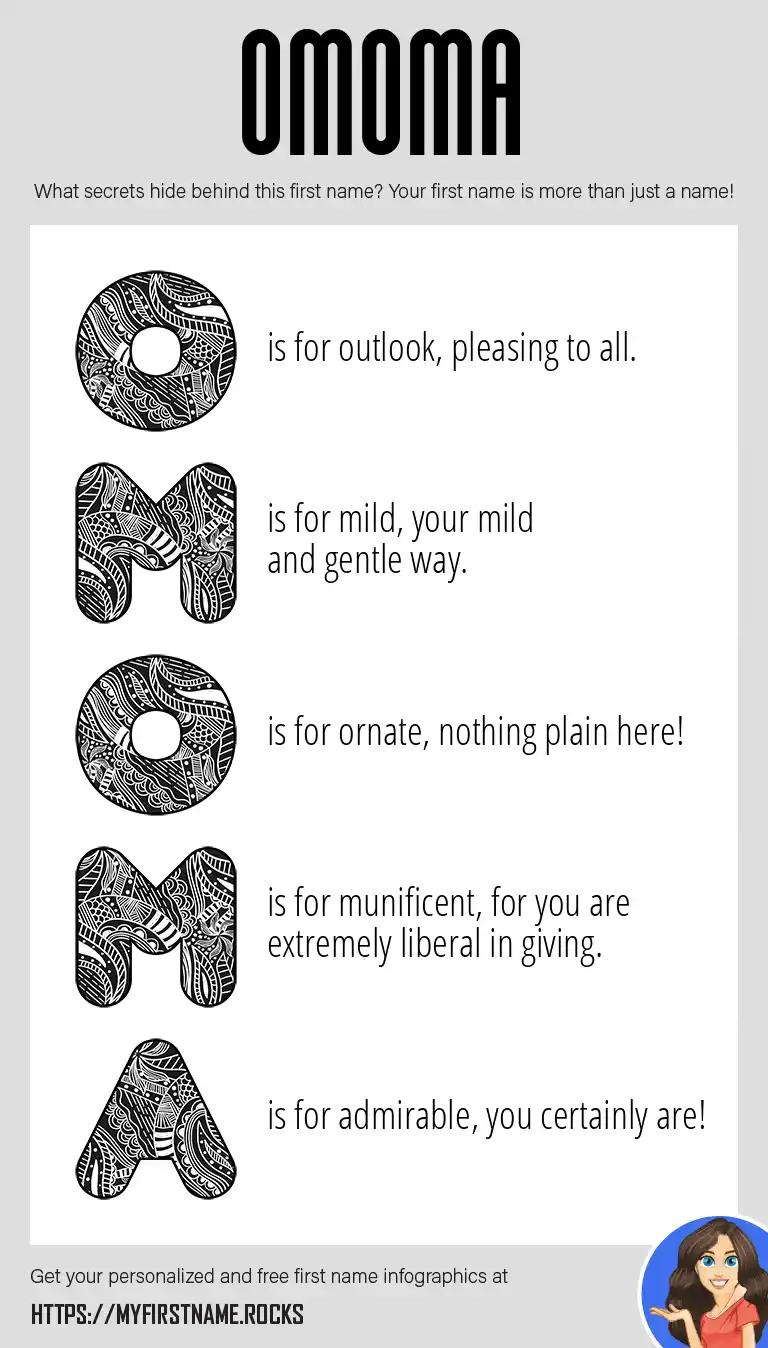 OMOMA

What secrets hide behind this first name? Your first name is more than just a name!

O is for outlook, pleasing to all.

M is for mild, your mild and gentle way.

O is for ornate, nothing plain here!

M is for munificent, for you are extremely liberal in giving.

A is for admirable, you certainly are!

Get your personalized and free first name infographics at

HTTPS://MYFIRSTNAME.ROCKS