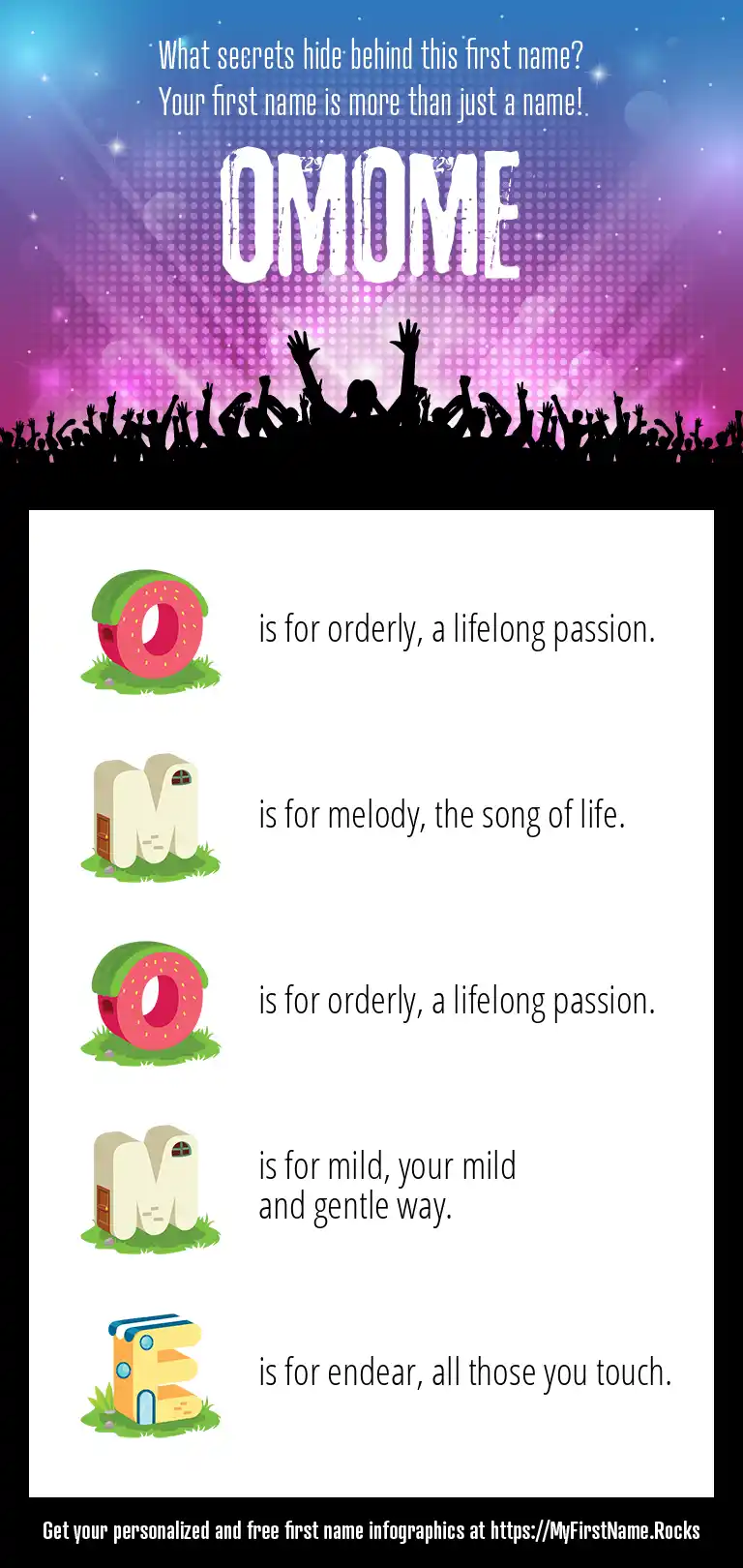 What secrets hide behind this first name?
Your first name is more than just a name!

OMOME

O is for orderly, a lifelong passion.

M is for melody, the song of life.

O is for orderly, a lifelong passion.

M is for mild, your mild and gentle way.

E is for endear, all those you touch.

Get your personalized and free first name infographics at https://MyFirstName.Rocks