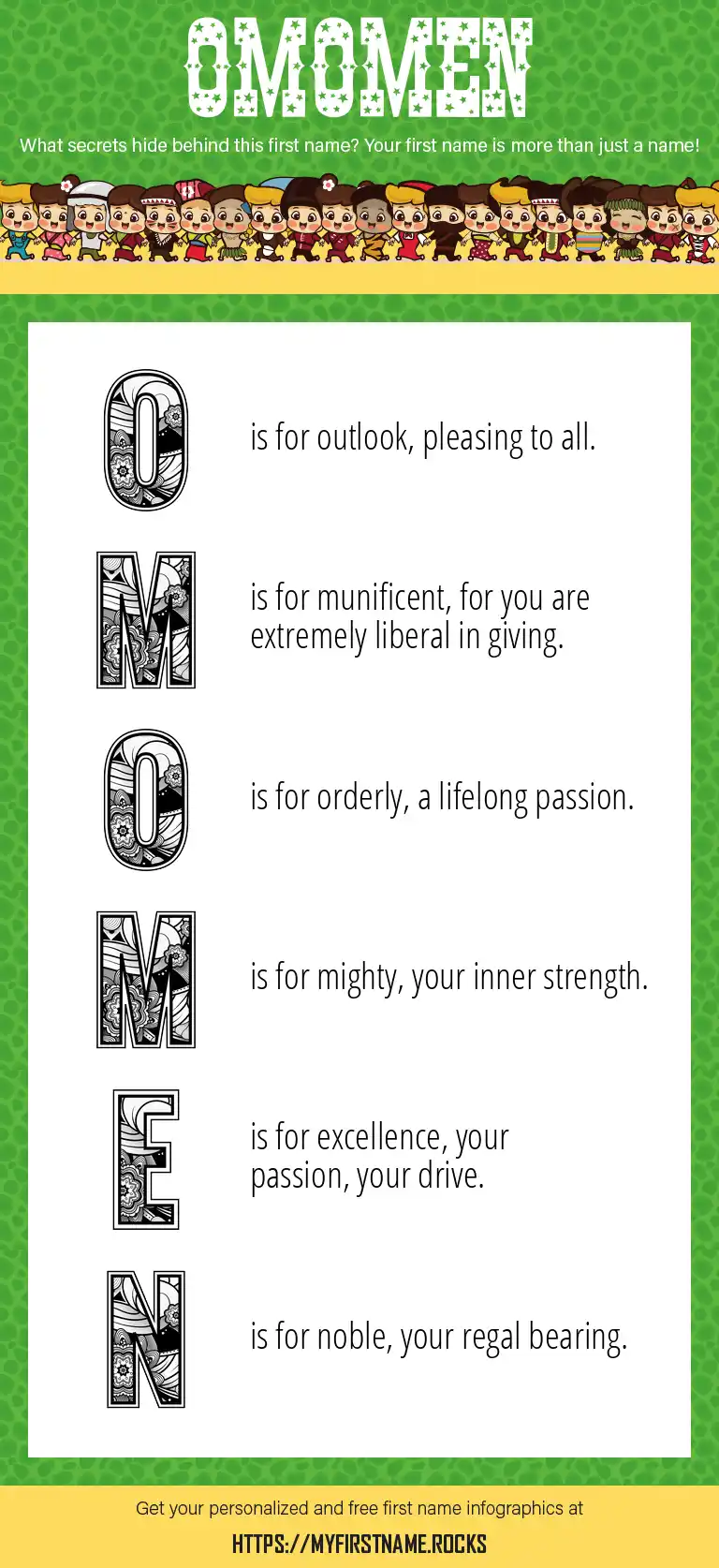 OMOMEN

What secrets hide behind this first name? Your first name is more than just a name!

O is for outlook, pleasing to all.

M is for munificent, for you are extremely liberal in giving.

O is for orderly, a lifelong passion.

M is for mighty, your inner strength.

E is for excellence, your passion, your drive.

N is for noble, your regal bearing.

Get your personalized and free first name infographics at

HTTPS://MYFIRSTNAME.ROCKS