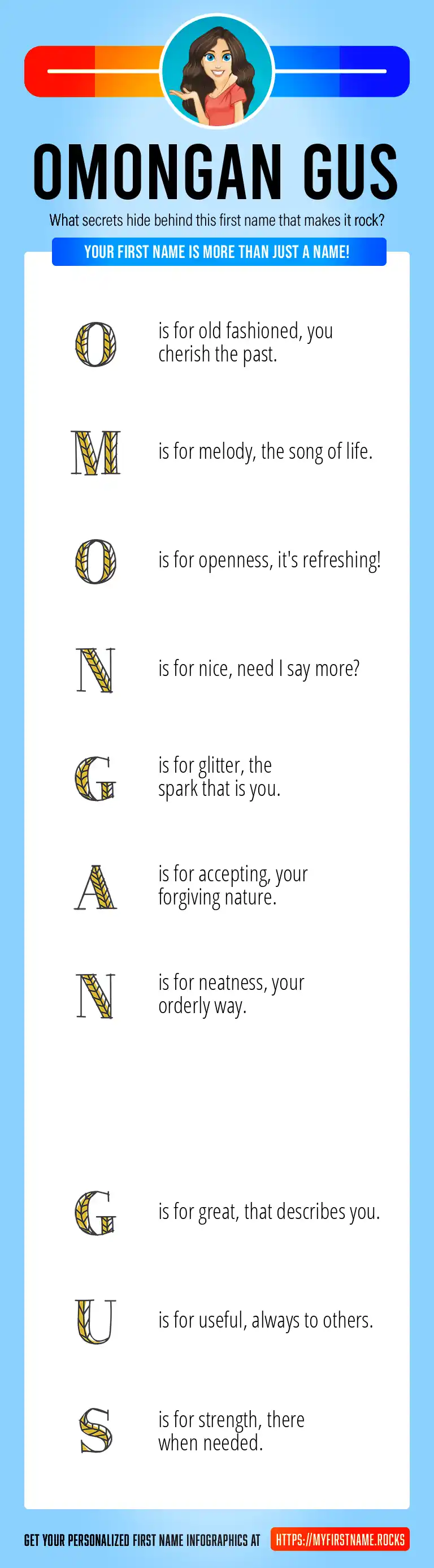 OMONGAN GUS

What secrets hide behind this first name that makes it rock?

YOUR FIRST NAME IS MORE THAN JUST A NAME!

O is for old fashioned, you cherish the past.

M is for melody, the song of life.

O is for openness, it's refreshing!

N is for nice, need I say more?

G is for glitter, the spark that is you.

A is for accepting, your forgiving nature.

N is for neatness, your orderly way.

G is for great, that describes you.

U is for useful, always to others.

S is for strength, there when needed.

GET YOUR PERSONALIZED FIRST NAME INFOGRAPHICS AT HTTPS://MYFIRSTNAME.ROCKS