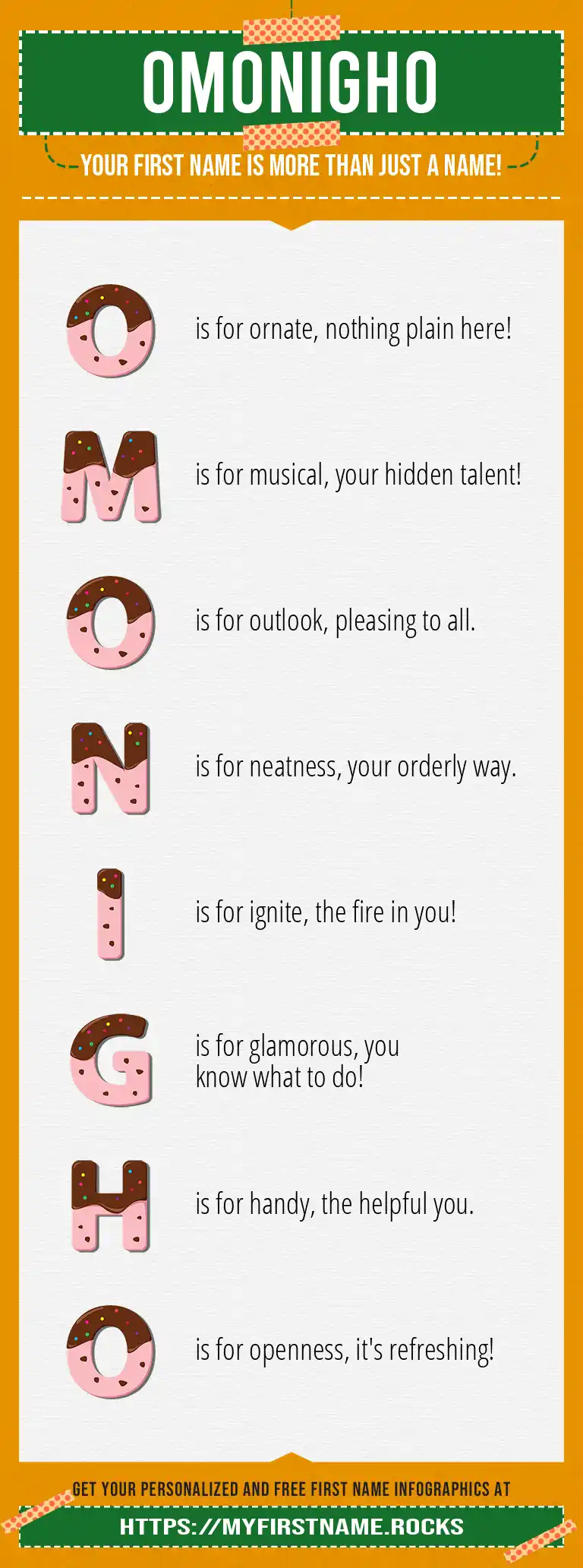 OMONIGHO

YOUR FIRST NAME IS MORE THAN JUST A NAME!

O is for ornate, nothing plain here!

M is for musical, your hidden talent!

O is for outlook, pleasing to all.

N is for neatness, your orderly way.

I is for ignite, the fire in you!

G is for glamorous, you know what to do!

H is for handy, the helpful you.

O is for openness, it's refreshing!

GET YOUR PERSONALIZED AND FREE FIRST NAME INFOGRAPHICS AT

HTTPS://MYFIRSTNAME.ROCKS