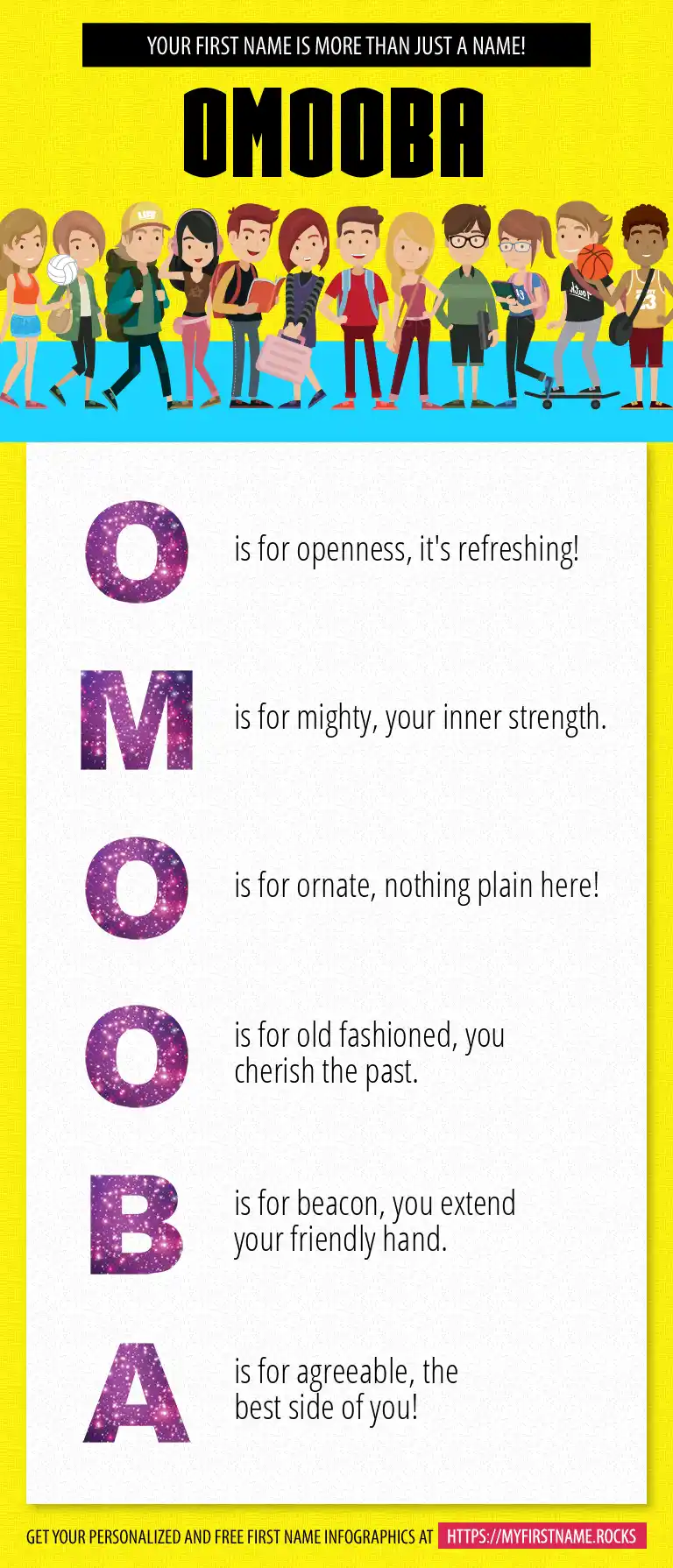 YOUR FIRST NAME IS MORE THAN JUST A NAME!

OMOOBA

O is for openness, it's refreshing!

M is for mighty, your inner strength.

O is for ornate, nothing plain here!

O is for old fashioned, you cherish the past.

B is for beacon, you extend your friendly hand.

A is for agreeable, the best side of you!

GET YOUR PERSONALIZED AND FREE FIRST NAME INFOGRAPHICS AT HTTPS://MYFIRSTNAME.ROCKS