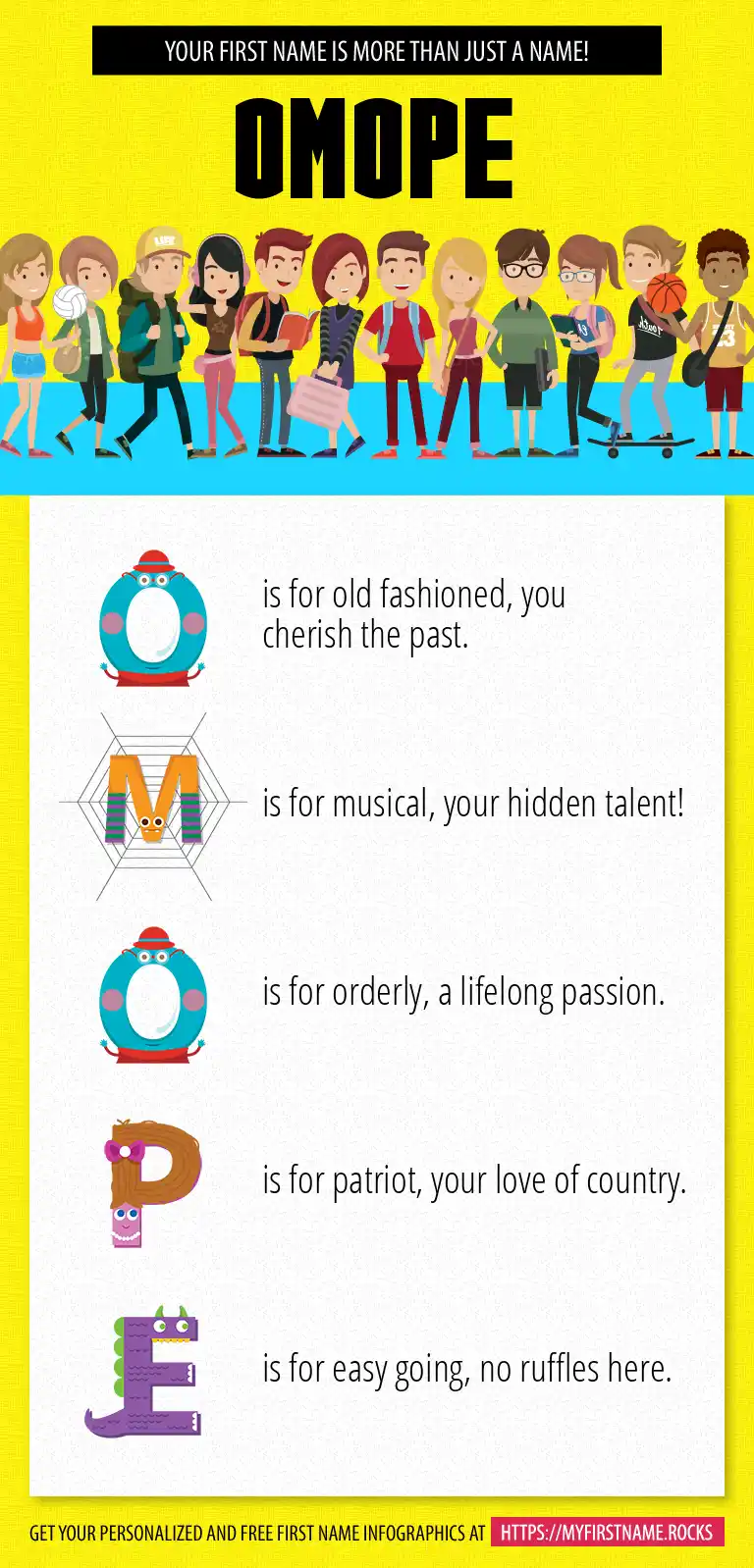 YOUR FIRST NAME IS MORE THAN JUST A NAME!

OMOPE

O is for old fashioned, you cherish the past.

M is for musical, your hidden talent!

O is for orderly, a lifelong passion.

P is for patriot, your love of country.

E is for easy going, no ruffles here.

GET YOUR PERSONALIZED AND FREE FIRST NAME INFOGRAPHICS AT HTTPS://MYFIRSTNAME.ROCKS