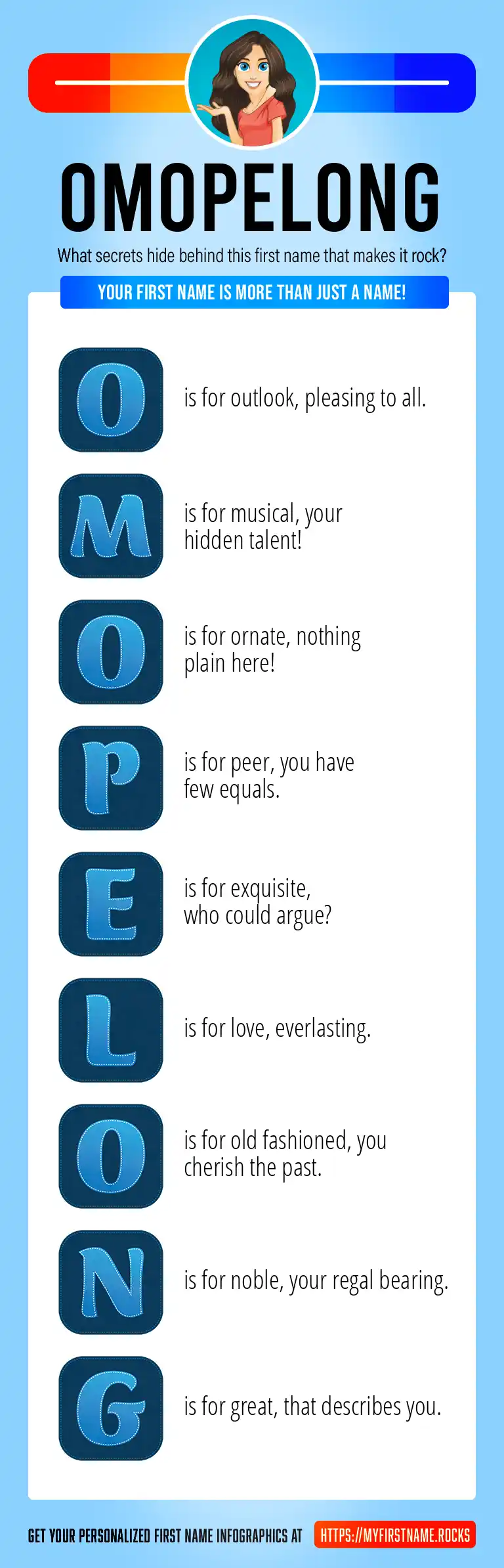 OMOPELONG

What secrets hide behind this first name that makes it rock?

YOUR FIRST NAME IS MORE THAN JUST A NAME!

O is for outlook, pleasing to all.

M is for musical, your hidden talent!

O is for ornate, nothing plain here!

P is for peer, you have few equals.

E is for exquisite, who could argue?

L is for love, everlasting.

O is for old fashioned, you cherish the past.

N is for noble, your regal bearing.

G is for great, that describes you.

GET YOUR PERSONALIZED FIRST NAME INFOGRAPHICS AT HTTPS://MYFIRSTNAME.ROCKS