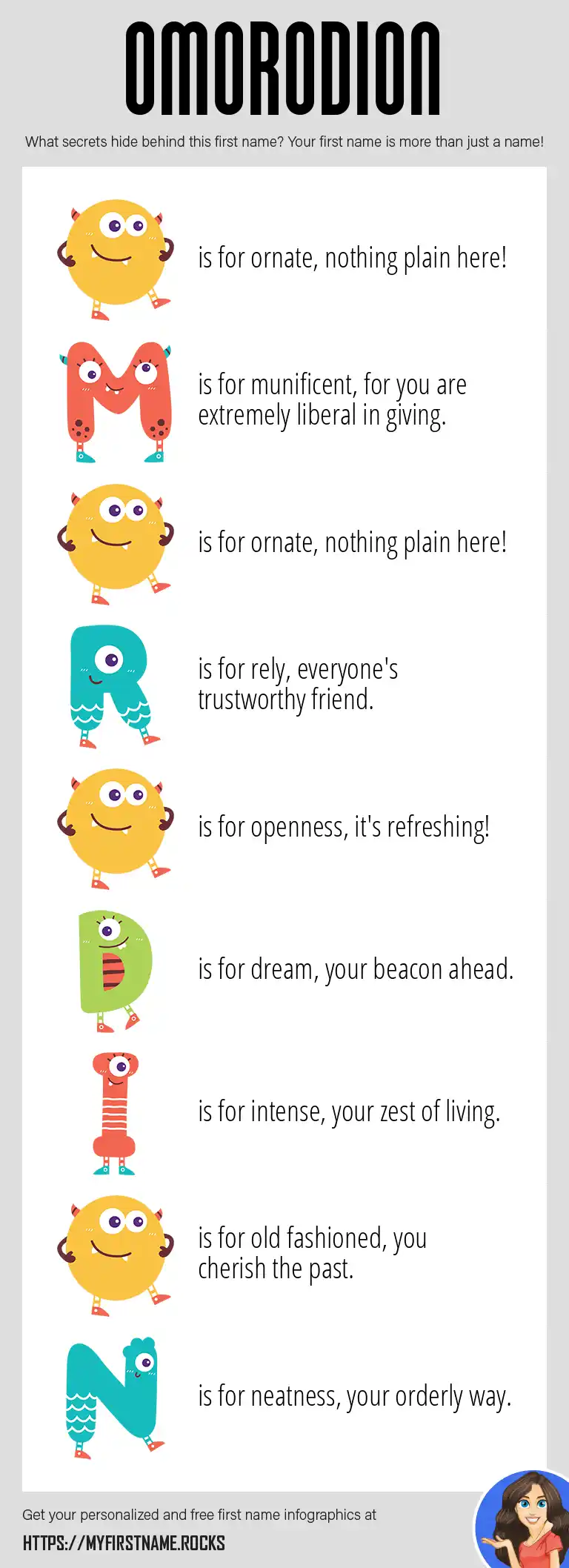 OMORODION

What secrets hide behind this first name? Your first name is more than just a name!

O is for ornate, nothing plain here!

M is for munificent, for you are extremely liberal in giving.

O is for ornate, nothing plain here!

R is for rely, everyone's trustworthy friend.

O is for openness, it's refreshing!

D is for dream, your beacon ahead.

I is for intense, your zest of living.

O is for old fashioned, you cherish the past.

N is for neatness, your orderly way.

Get your personalized and free first name infographics at

HTTPS://MYFIRSTNAME.ROCKS