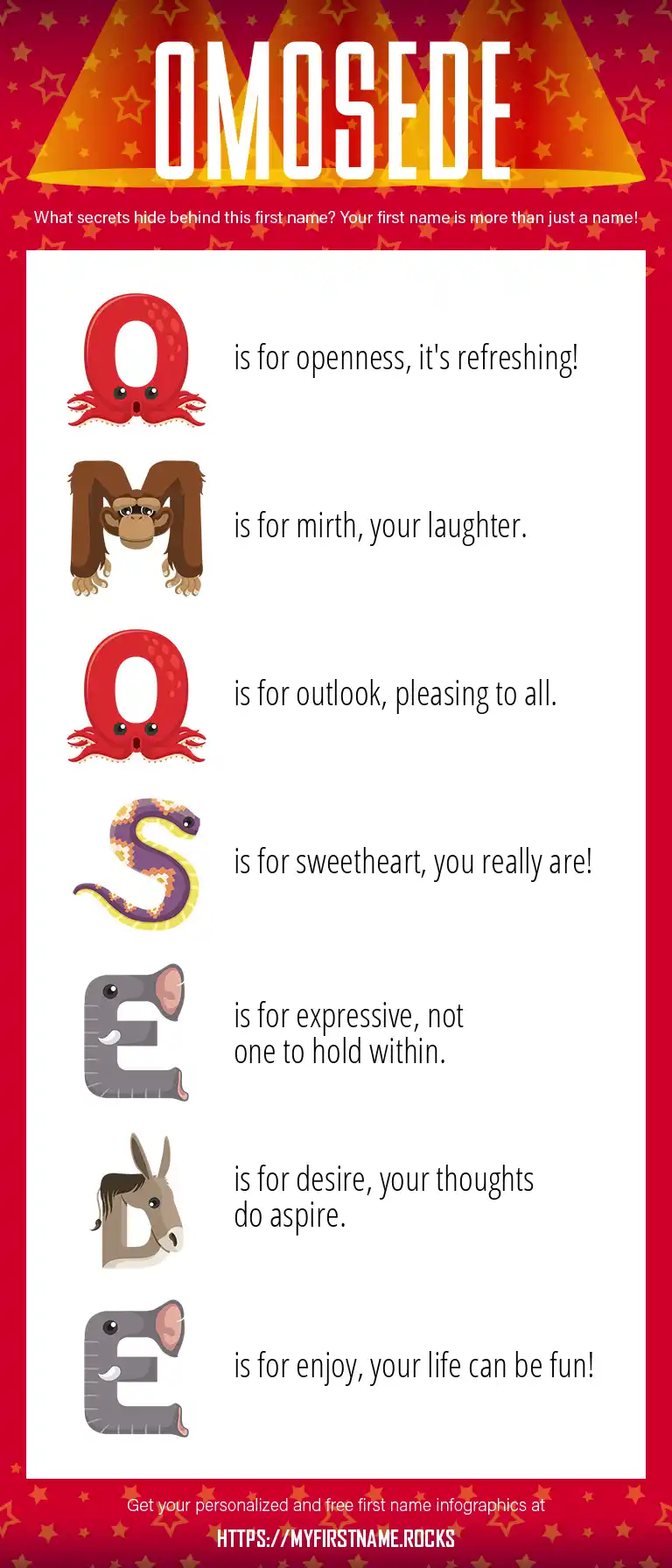 OMOSEDE

What secrets hide behind this first name? Your first name is more than just a name!

O is for openness, it's refreshing!

M is for mirth, your laughter.

O is for outlook, pleasing to all.

S is for sweetheart, you really are!

E is for expressive, not one to hold within.

D is for desire, your thoughts do aspire.

E is for enjoy, your life can be fun!

Get your personalized and free first name infographics at

HTTPS://MYFIRSTNAME.ROCKS