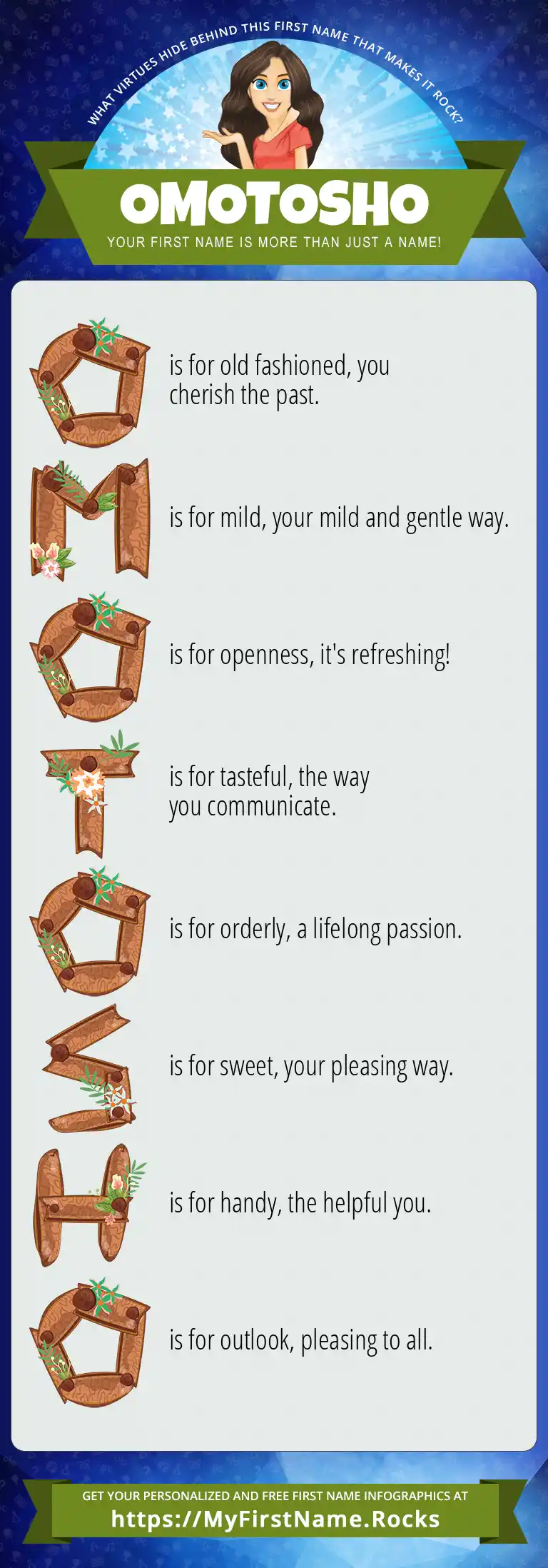 WHAT VIRTUES HIDE BEHIND THIS FIRST NAME THAT MAKES IT ROCK?

OMOTOSHO

YOUR FIRST NAME IS MORE THAN JUST A NAME!

O is for old fashioned, you cherish the past.

M is for mild, your mild and gentle way.

O is for openness, it's refreshing!

T is for tasteful, the way you communicate.

O is for orderly, a lifelong passion.

S is for sweet, your pleasing way.

H is for handy, the helpful you.

O is for outlook, pleasing to all.

GET YOUR PERSONALIZED AND FREE FIRST NAME INFOGRAPHICS AT

https://MyFirstName.Rocks