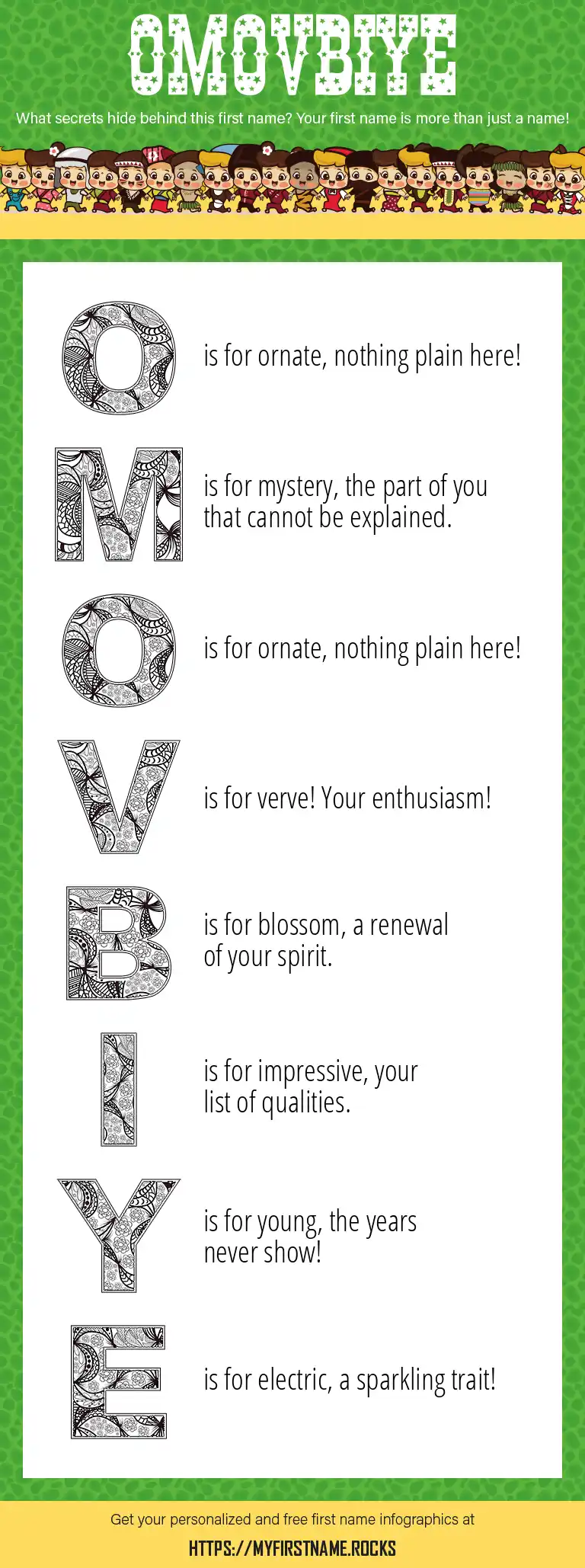 OMOVBIYE

What secrets hide behind this first name? Your first name is more than just a name!

O is for ornate, nothing plain here!

M is for mystery, the part of you that cannot be explained.

O is for ornate, nothing plain here!

V is for verve! Your enthusiasm!

B is for blossom, a renewal of your spirit.

I is for impressive, your list of qualities.

Y is for young, the years never show!

E is for electric, a sparkling trait!

Get your personalized and free first name infographics at

HTTPS://MYFIRSTNAME.ROCKS