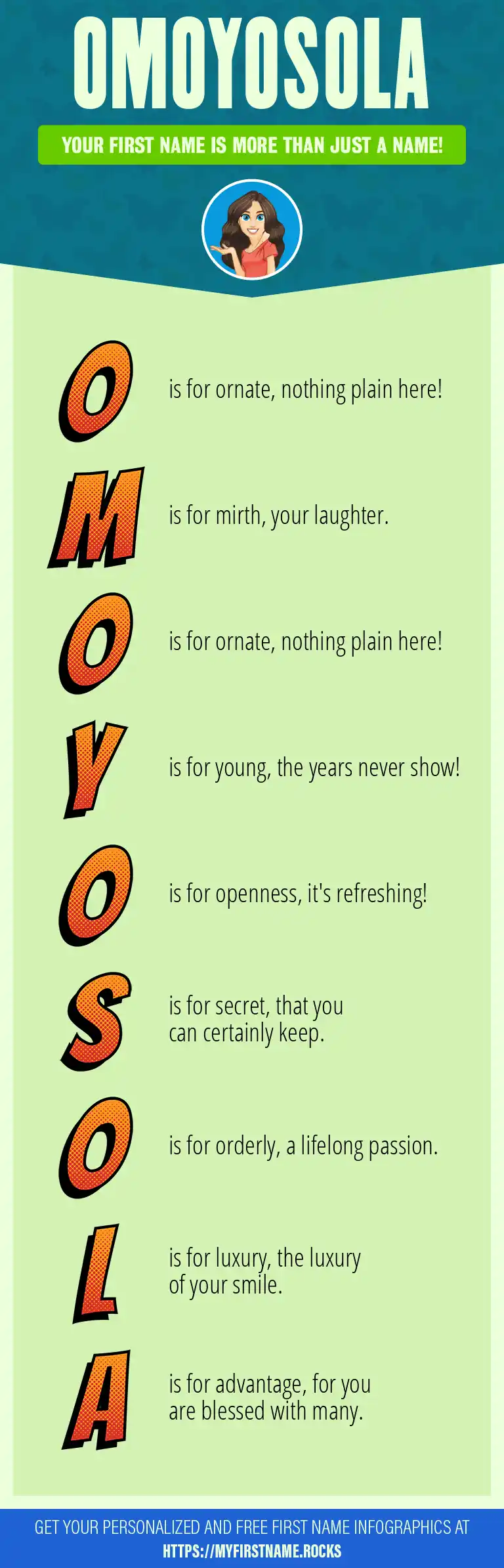 OMOYOSOLA

YOUR FIRST NAME IS MORE THAN JUST A NAME!

O is for ornate, nothing plain here!

M is for mirth, your laughter.

O is for ornate, nothing plain here!

Y is for young, the years never show!

O is for openness, it's refreshing!

S is for secret, that you can certainly keep.

O is for orderly, a lifelong passion.

L is for luxury, the luxury of your smile.

A is for advantage, for you are blessed with many.

GET YOUR PERSONALIZED AND FREE FIRST NAME INFOGRAPHICS AT HTTPS://MYFIRSTNAME.ROCKS