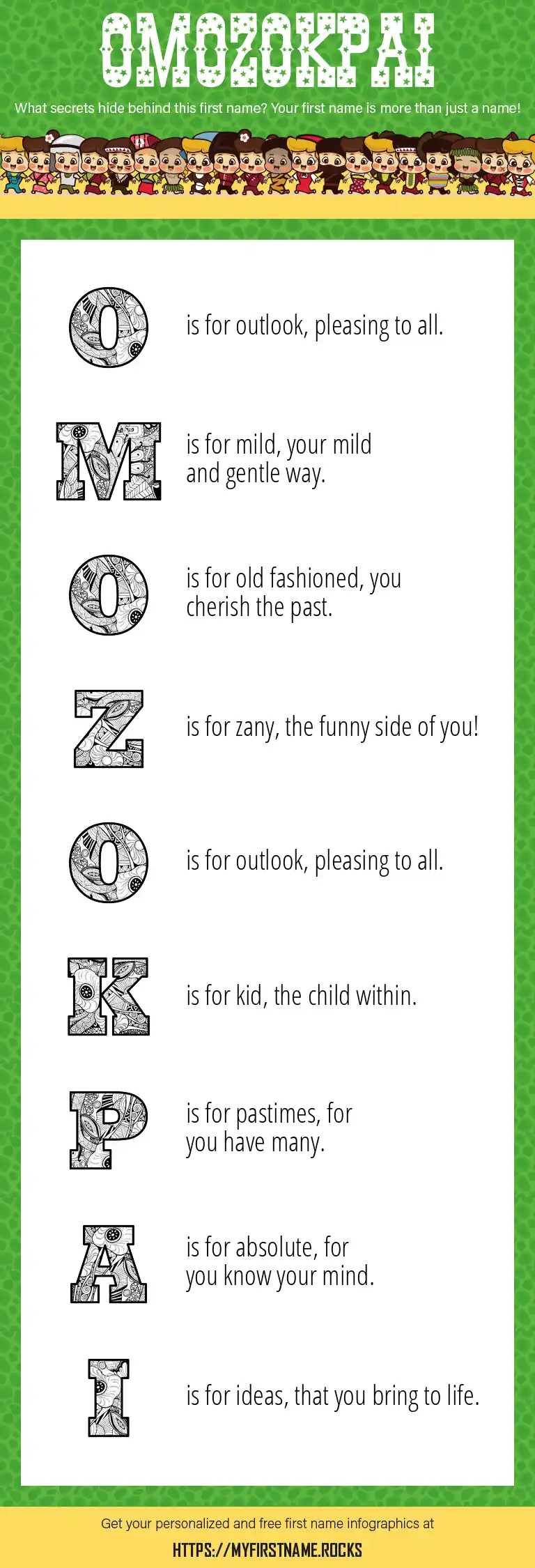 OMOZOKPAI

What secrets hide behind this first name? Your first name is more than just a name!

O is for outlook, pleasing to all.

M is for mild, your mild and gentle way.

O is for old fashioned, you cherish the past.

Z is for zany, the funny side of you!

O is for outlook, pleasing to all.

K is for kid, the child within.

P is for pastimes, for you have many.

A is for absolute, for you know your mind.

I is for ideas, that you bring to life.

Get your personalized and free first name infographics at

HTTPS://MYFIRSTNAME.ROCKS