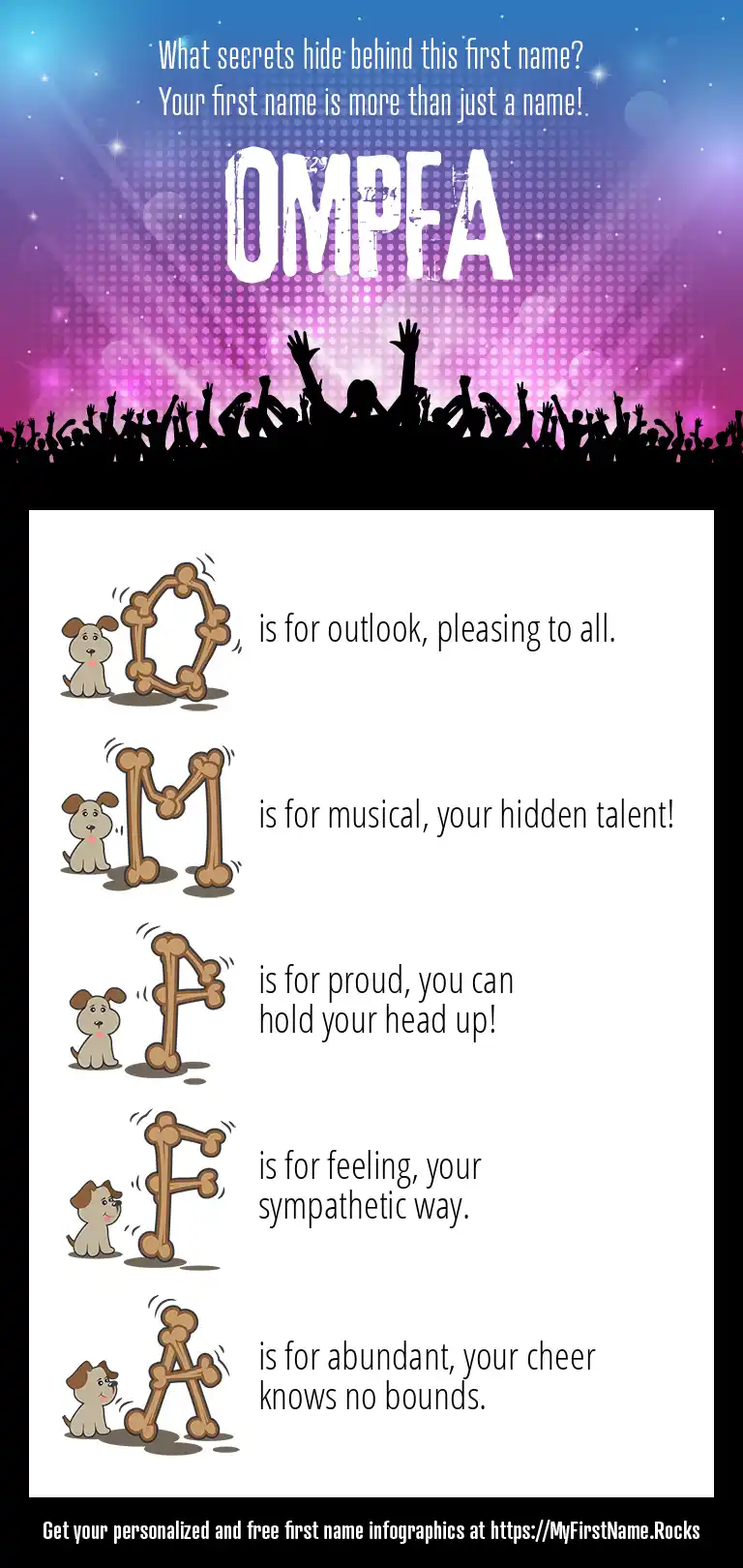 What secrets hide behind this first name?
Your first name is more than just a name!

OMPFA

O is for outlook, pleasing to all.

M is for musical, your hidden talent!

P is for proud, you can hold your head up!

F is for feeling, your sympathetic way.

A is for abundant, your cheer knows no bounds.

Get your personalized and free first name infographics at https://MyFirstName.Rocks