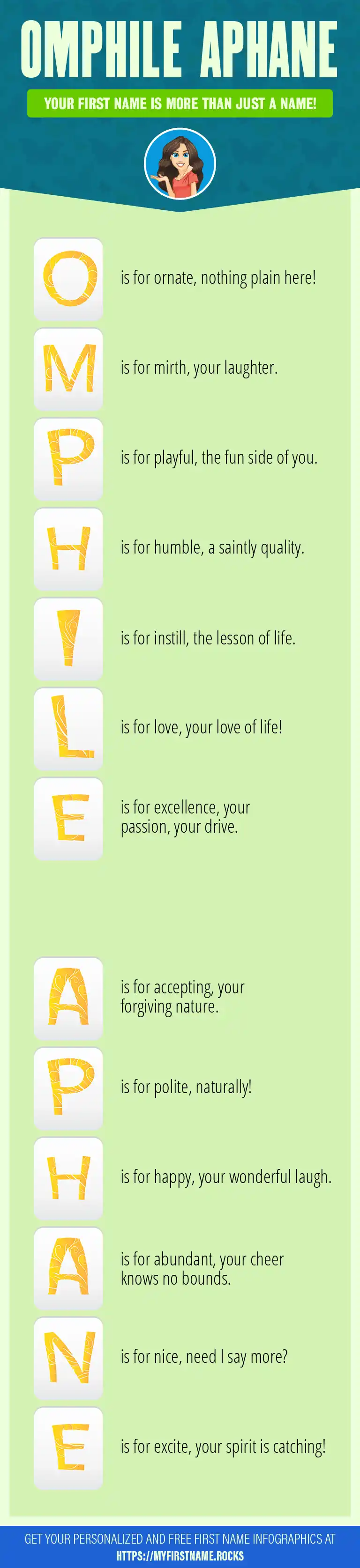 OMPHILE APHANE

YOUR FIRST NAME IS MORE THAN JUST A NAME!

O is for ornate, nothing plain here!

M is for mirth, your laughter.

P is for playful, the fun side of you.

H is for humble, a saintly quality.

I is for instill, the lesson of life.

L is for love, your love of life!

E is for excellence, your passion, your drive.

A is for accepting, your forgiving nature.

P is for polite, naturally!

H is for happy, your wonderful laugh.

A is for abundant, your cheer knows no bounds.

N is for nice, need I say more?

E is for excite, your spirit is catching!

GET YOUR PERSONALIZED AND FREE FIRST NAME INFOGRAPHICS AT HTTPS://MYFIRSTNAME.ROCKS