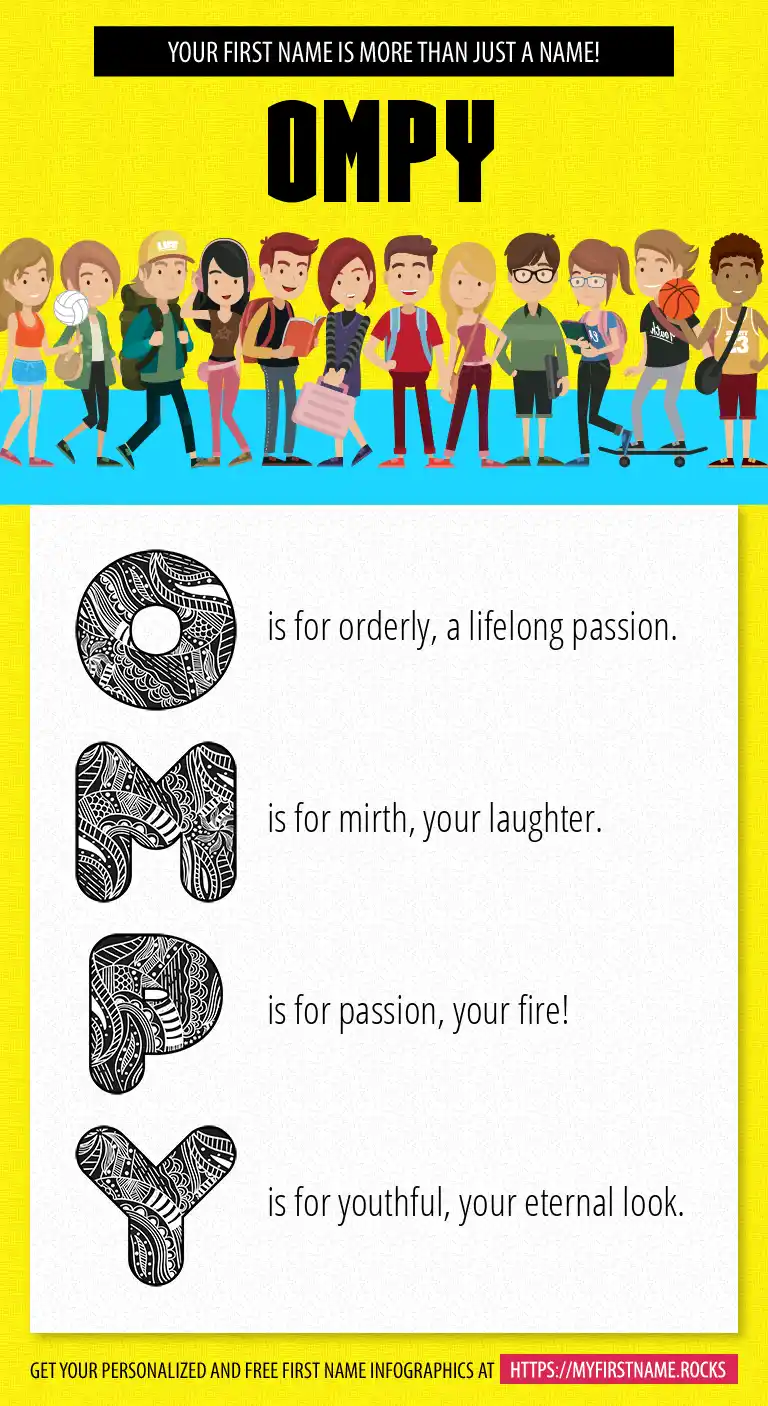 YOUR FIRST NAME IS MORE THAN JUST A NAME!

OMPY

O is for orderly, a lifelong passion.

M is for mirth, your laughter.

P is for passion, your fire!

Y is for youthful, your eternal look.

GET YOUR PERSONALIZED AND FREE FIRST NAME INFOGRAPHICS AT HTTPS://MYFIRSTNAME.ROCKS