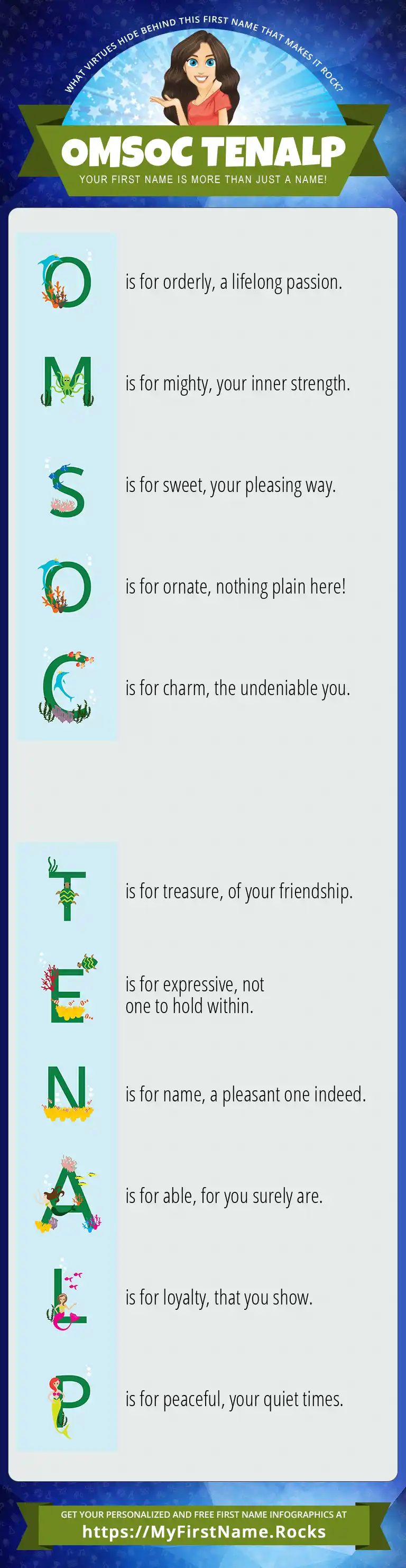 WHAT VIRTUES HIDE BEHIND THIS FIRST NAME THAT MAKES IT ROCK?

OMSOC TENALP

YOUR FIRST NAME IS MORE THAN JUST A NAME!

O is for orderly, a lifelong passion.

M is for mighty, your inner strength.

S is for sweet, your pleasing way.

O is for ornate, nothing plain here!

C is for charm, the undeniable you.

T is for treasure, of your friendship.

E is for expressive, not one to hold within.

N is for name, a pleasant one indeed.

A is for able, for you surely are.

L is for loyalty, that you show.

P is for peaceful, your quiet times.

GET YOUR PERSONALIZED AND FREE FIRST NAME INFOGRAPHICS AT

https://MyFirstName.Rocks