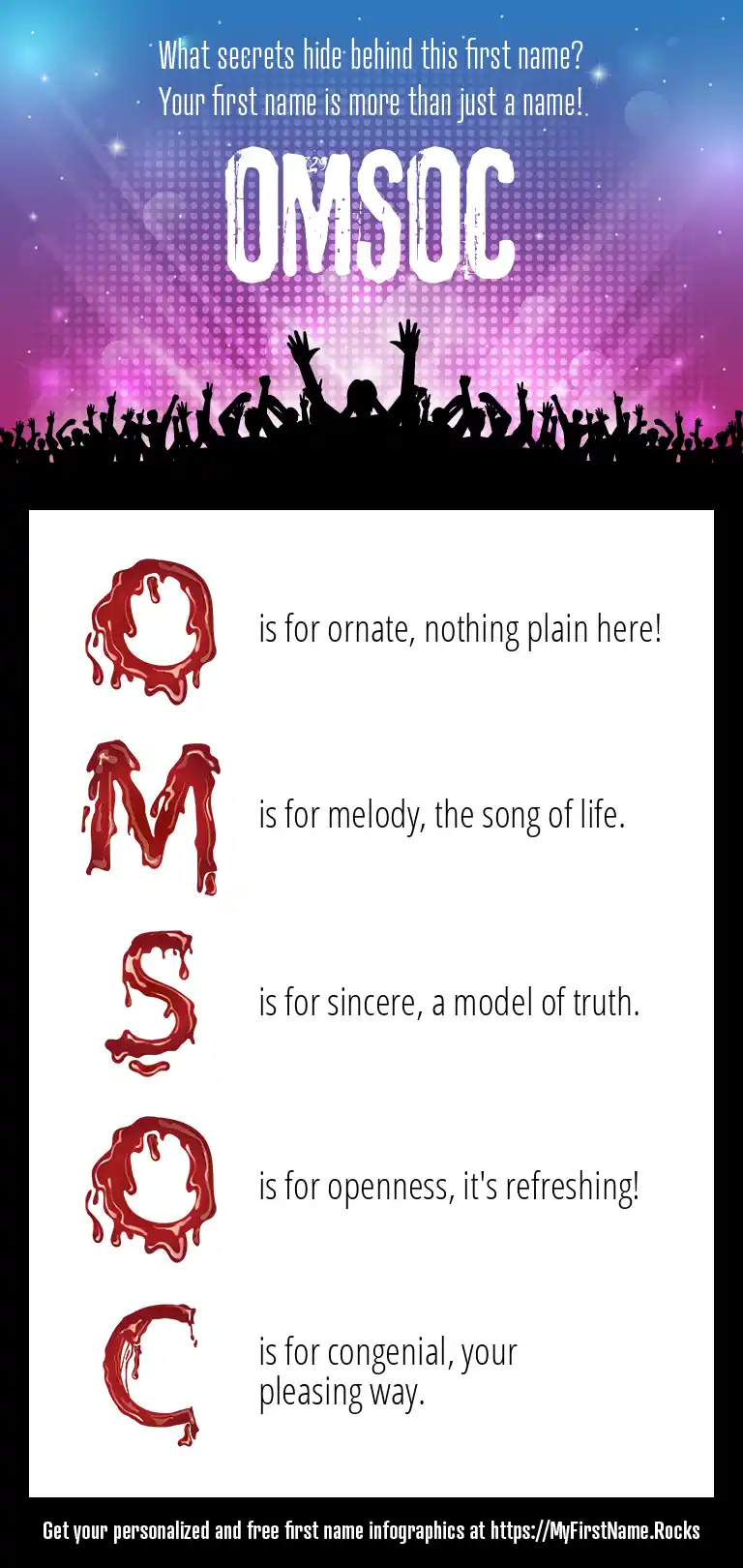 What secrets hide behind this first name?
Your first name is more than just a name!

OMSOC

O is for ornate, nothing plain here!

M is for melody, the song of life.

S is for sincere, a model of truth.

O is for openness, it's refreshing!

C is for congenial, your pleasing way.

Get your personalized and free first name infographics at https://MyFirstName.Rocks