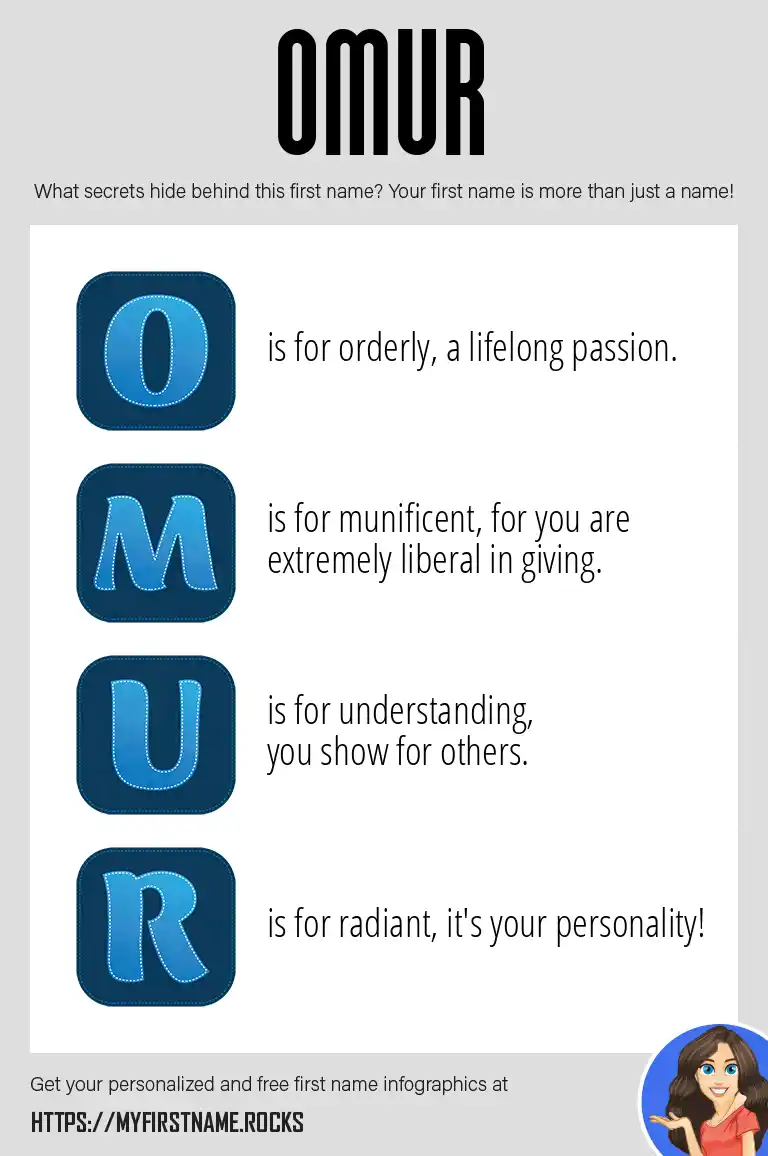 OMUR

What secrets hide behind this first name? Your first name is more than just a name!

O

is for orderly, a lifelong passion.

M

is for munificent, for you are extremely liberal in giving.

U

is for understanding, you show for others.

R

is for radiant, it's your personality!

Get your personalized and free first name infographics at

HTTPS://MYFIRSTNAME.ROCKS