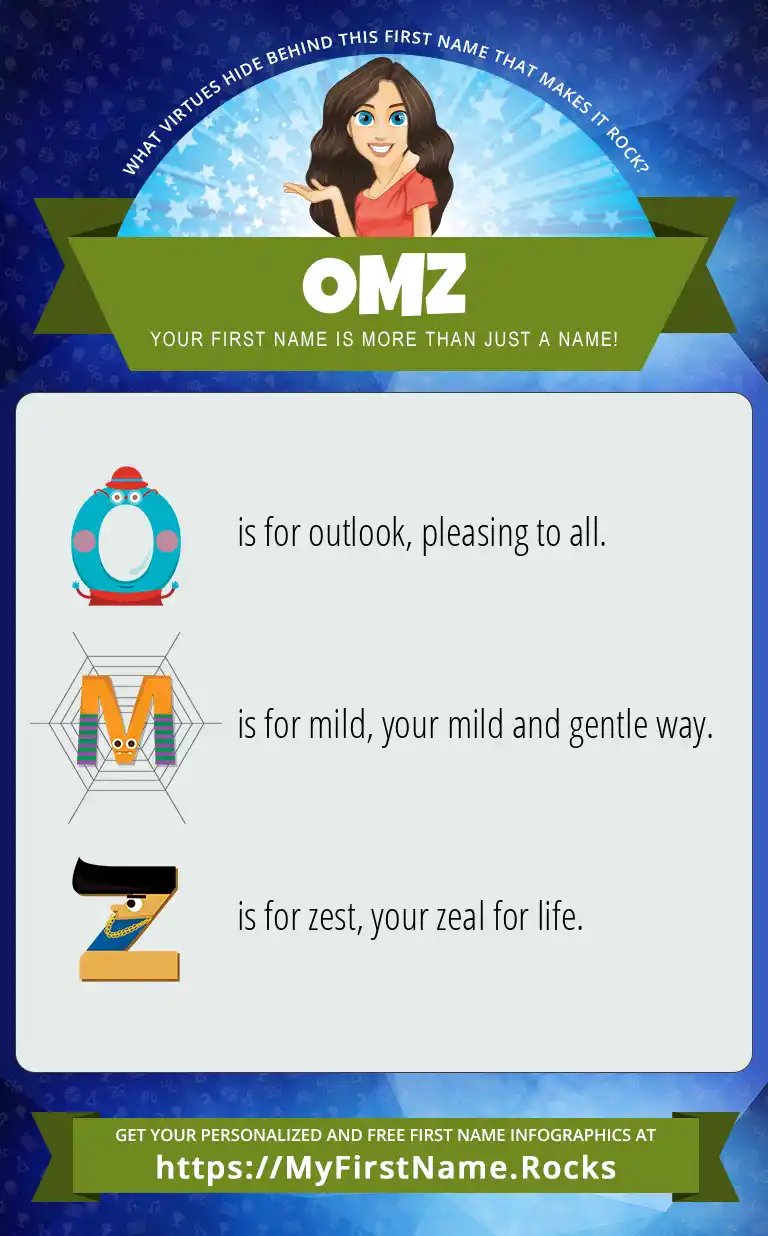 WHAT VIRTUES HIDE BEHIND THIS FIRST NAME THAT MAKES IT ROCK?

OMZ

YOUR FIRST NAME IS MORE THAN JUST A NAME!

O is for outlook, pleasing to all.

M is for mild, your mild and gentle way.

Z is for zest, your zeal for life.

GET YOUR PERSONALIZED AND FREE FIRST NAME INFOGRAPHICS AT
https://MyFirstName.Rocks