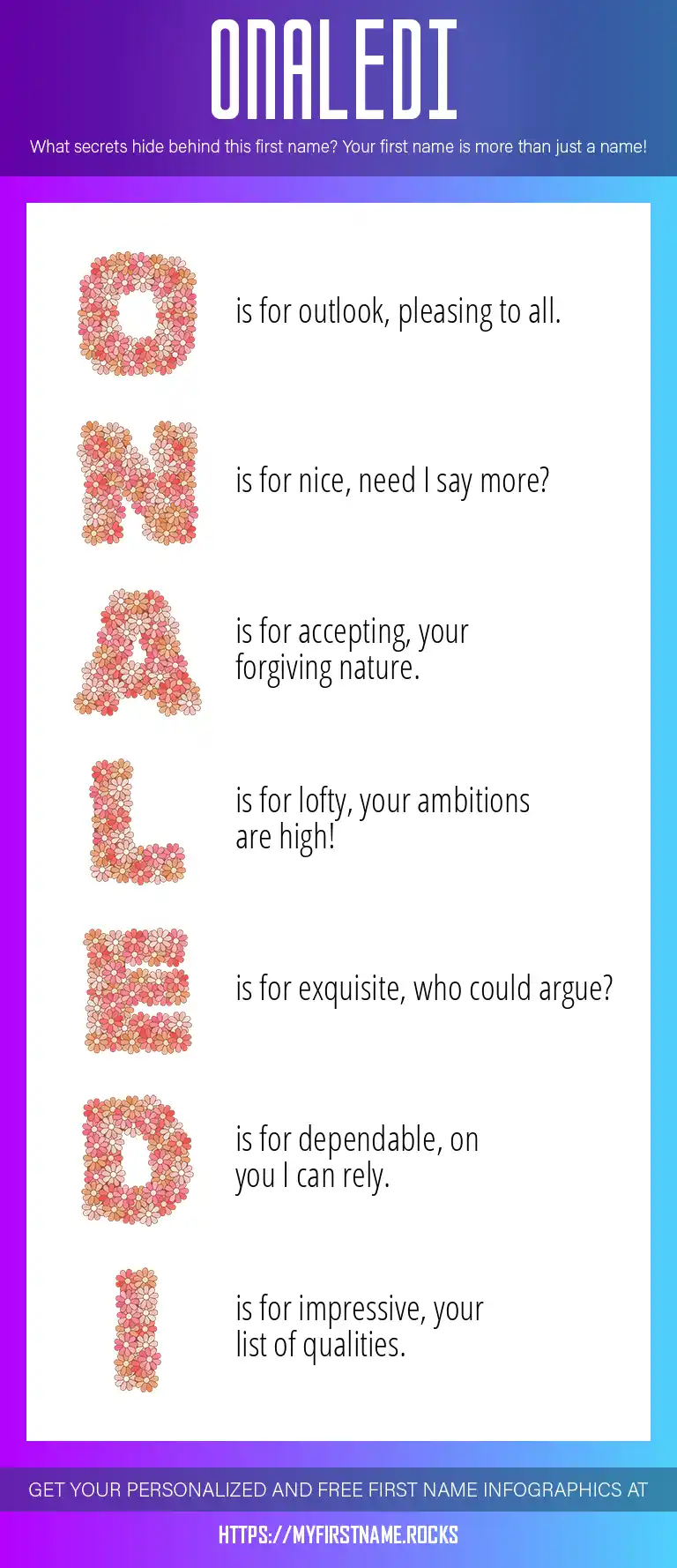 ONALEDI

What secrets hide behind this first name? Your first name is more than just a name!

O is for outlook, pleasing to all.

N is for nice, need I say more?

A is for accepting, your forgiving nature.

L is for lofty, your ambitions are high!

E is for exquisite, who could argue?

D is for dependable, on you I can rely.

I is for impressive, your list of qualities.

GET YOUR PERSONALIZED AND FREE FIRST NAME INFOGRAPHICS AT

HTTPS://MYFIRSTNAME.ROCKS