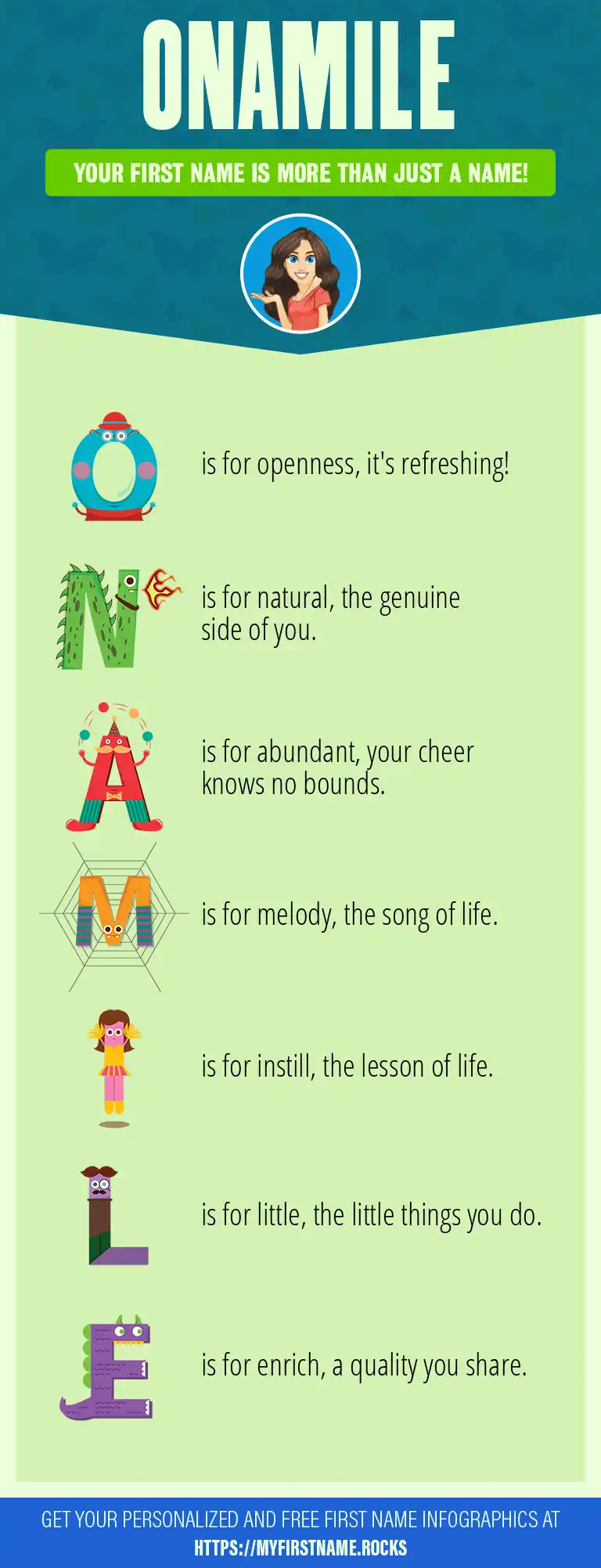 ONAMILE

YOUR FIRST NAME IS MORE THAN JUST A NAME!

O is for openness, it's refreshing!

N is for natural, the genuine side of you.

A is for abundant, your cheer knows no bounds.

M is for melody, the song of life.

I is for instill, the lesson of life.

L is for little, the little things you do.

E is for enrich, a quality you share.

GET YOUR PERSONALIZED AND FREE FIRST NAME INFOGRAPHICS AT HTTPS://MYFIRSTNAME.ROCKS