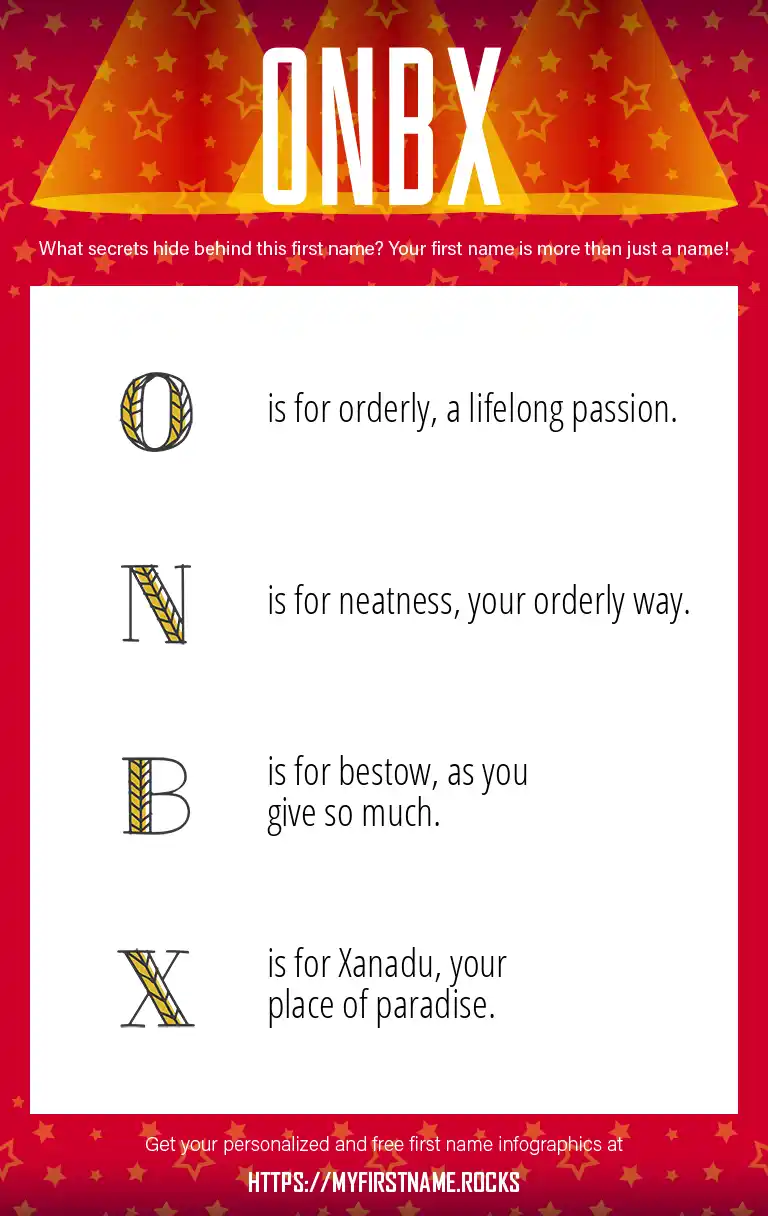 ONBX

What secrets hide behind this first name? Your first name is more than just a name!

O is for orderly, a lifelong passion.

N is for neatness, your orderly way.

B is for bestow, as you give so much.

X is for Xanadu, your place of paradise.

Get your personalized and free first name infographics at

HTTPS://MYFIRSTNAME.ROCKS