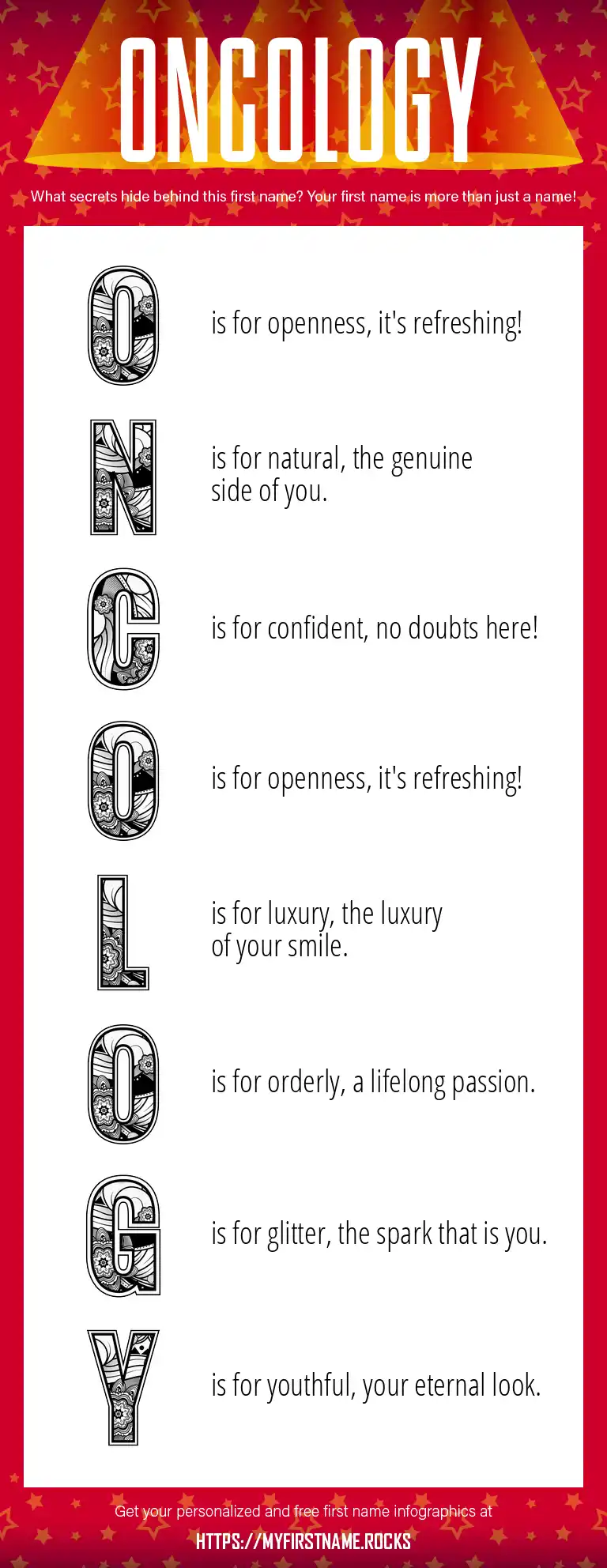 ONCOLOGY

What secrets hide behind this first name? Your first name is more than just a name!

O is for openness, it's refreshing!

N is for natural, the genuine side of you.

C is for confident, no doubts here!

O is for openness, it's refreshing!

L is for luxury, the luxury of your smile.

O is for orderly, a lifelong passion.

G is for glitter, the spark that is you.

Y is for youthful, your eternal look.

Get your personalized and free first name infographics at

HTTPS://MYFIRSTNAME.ROCKS