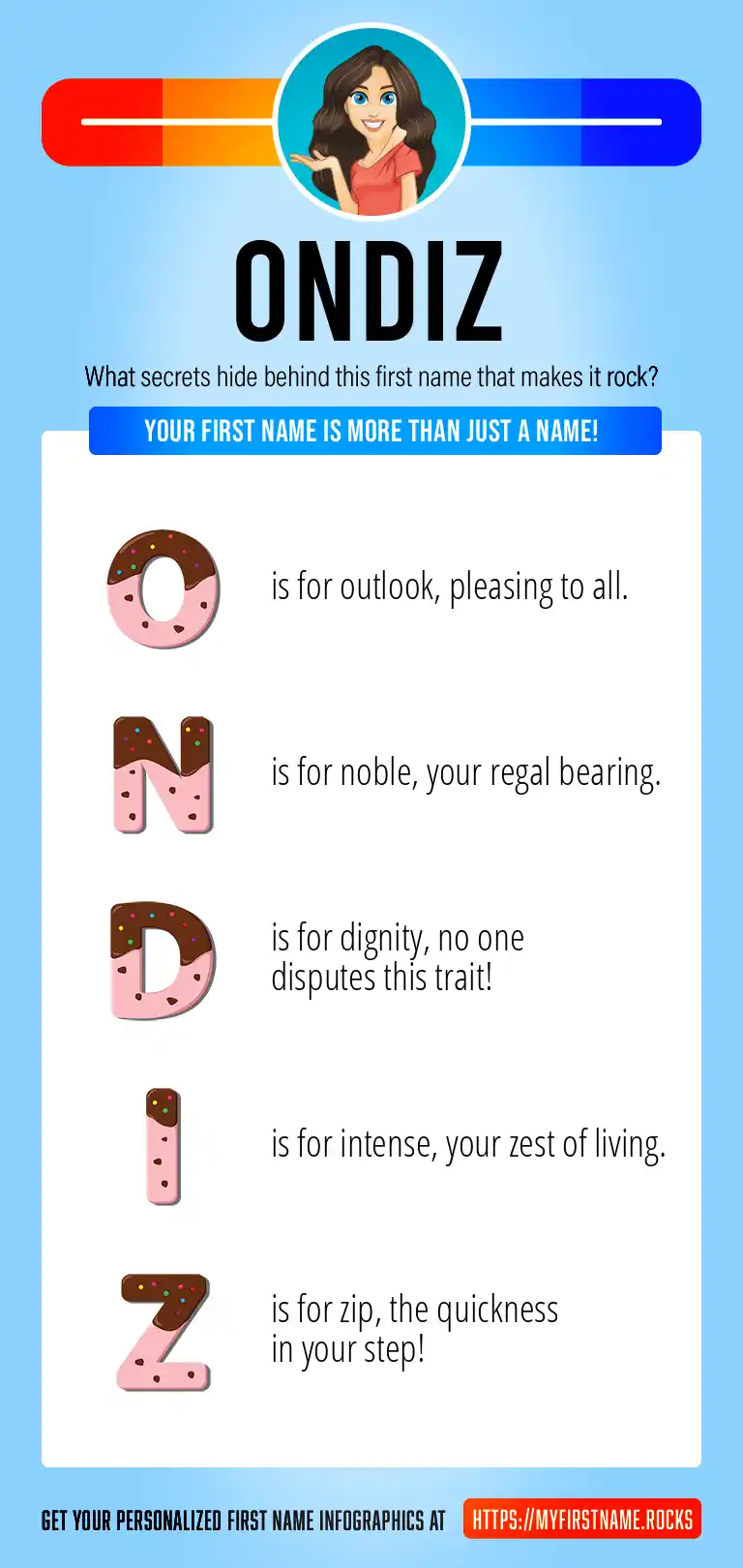 ONDIZ

What secrets hide behind this first name that makes it rock?

YOUR FIRST NAME IS MORE THAN JUST A NAME!

O is for outlook, pleasing to all.

N is for noble, your regal bearing.

D is for dignity, no one disputes this trait!

I is for intense, your zest of living.

Z is for zip, the quickness in your step!

GET YOUR PERSONALIZED FIRST NAME INFOGRAPHICS AT HTTPS://MYFIRSTNAME.ROCKS