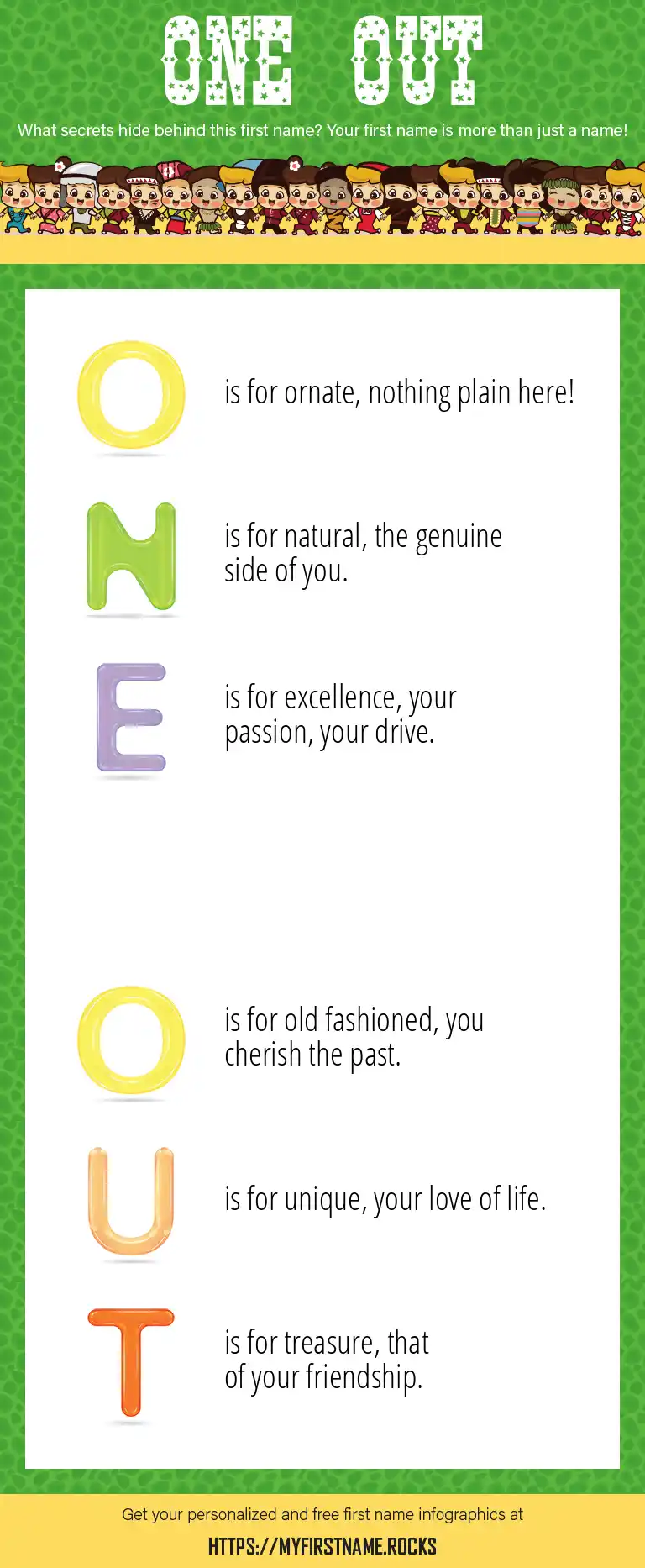 ONE OUT

What secrets hide behind this first name? Your first name is more than just a name!

O is for ornate, nothing plain here!

N is for natural, the genuine side of you.

E is for excellence, your passion, your drive.

O is for old fashioned, you cherish the past.

U is for unique, your love of life.

T is for treasure, that of your friendship.

Get your personalized and free first name infographics at

HTTPS://MYFIRSTNAME.ROCKS