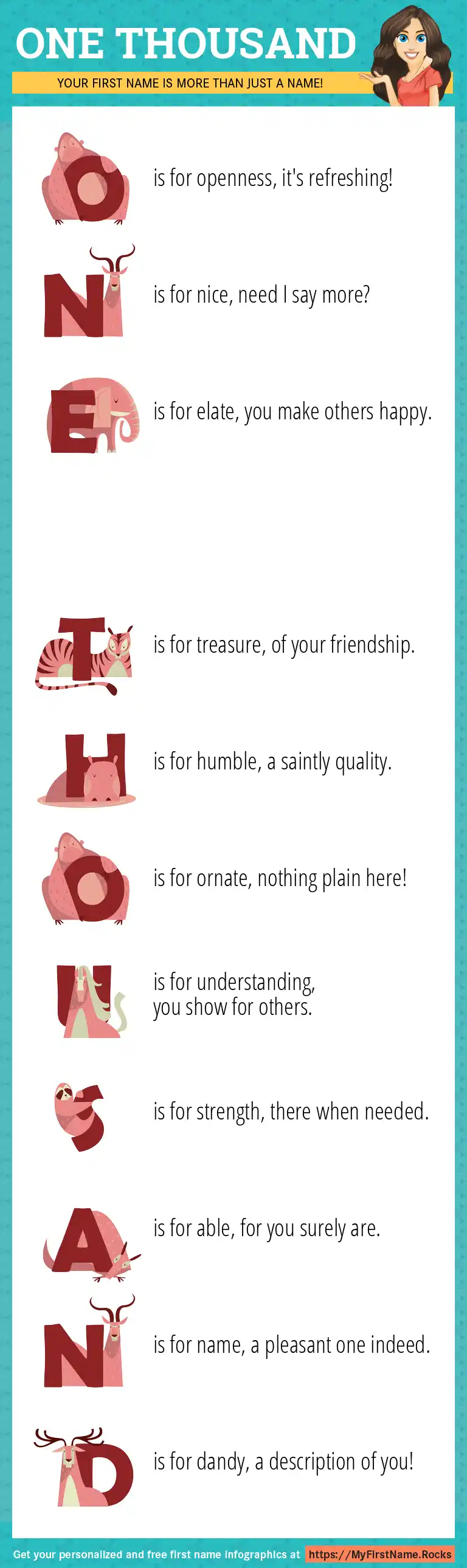 ONE THOUSAND

YOUR FIRST NAME IS MORE THAN JUST A NAME!

O is for openness, it's refreshing!

N is for nice, need I say more?

E is for elate, you make others happy.

T is for treasure, of your friendship.

H is for humble, a saintly quality.

O is for ornate, nothing plain here!

U is for understanding, you show for others.

S is for strength, there when needed.

A is for able, for you surely are.

N is for name, a pleasant one indeed.

D is for dandy, a description of you!

Get your personalized and free first name infographics at https://MyFirstName.Rocks