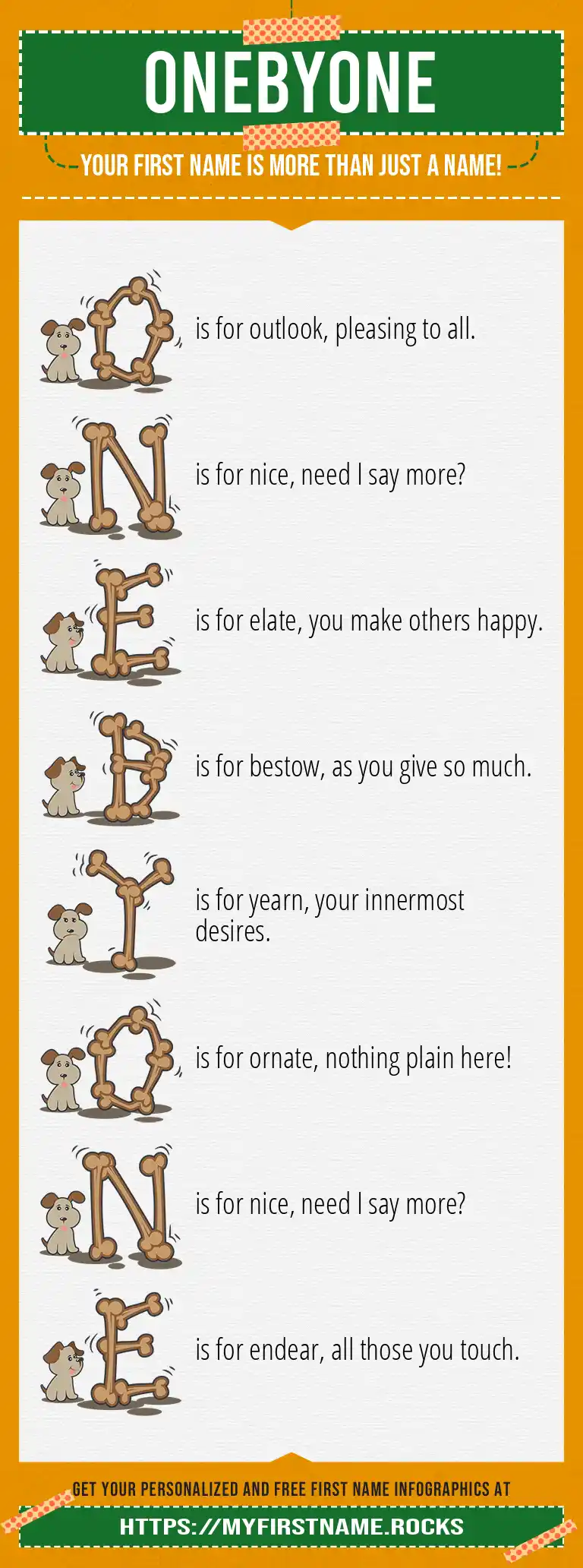 ONEBYONE

YOUR FIRST NAME IS MORE THAN JUST A NAME!

O is for outlook, pleasing to all.

N is for nice, need I say more?

E is for elate, you make others happy.

B is for bestow, as you give so much.

Y is for yearn, your innermost desires.

O is for ornate, nothing plain here!

N is for nice, need I say more?

E is for endear, all those you touch.

GET YOUR PERSONALIZED AND FREE FIRST NAME INFOGRAPHICS AT

HTTPS://MYFIRSTNAME.ROCKS