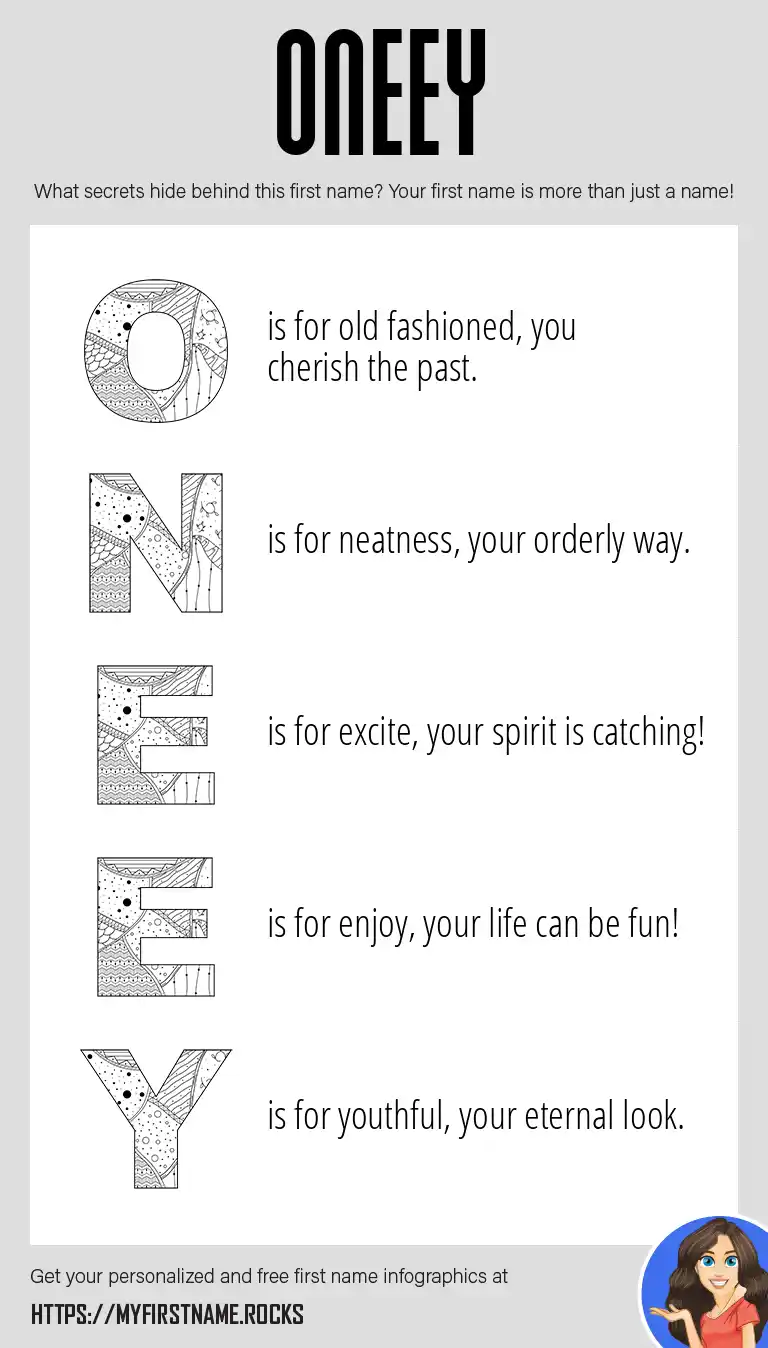 ONEEY

What secrets hide behind this first name? Your first name is more than just a name!

O is for old fashioned, you cherish the past.

N is for neatness, your orderly way.

E is for excite, your spirit is catching!

E is for enjoy, your life can be fun!

Y is for youthful, your eternal look.

Get your personalized and free first name infographics at

HTTPS://MYFIRSTNAME.ROCKS