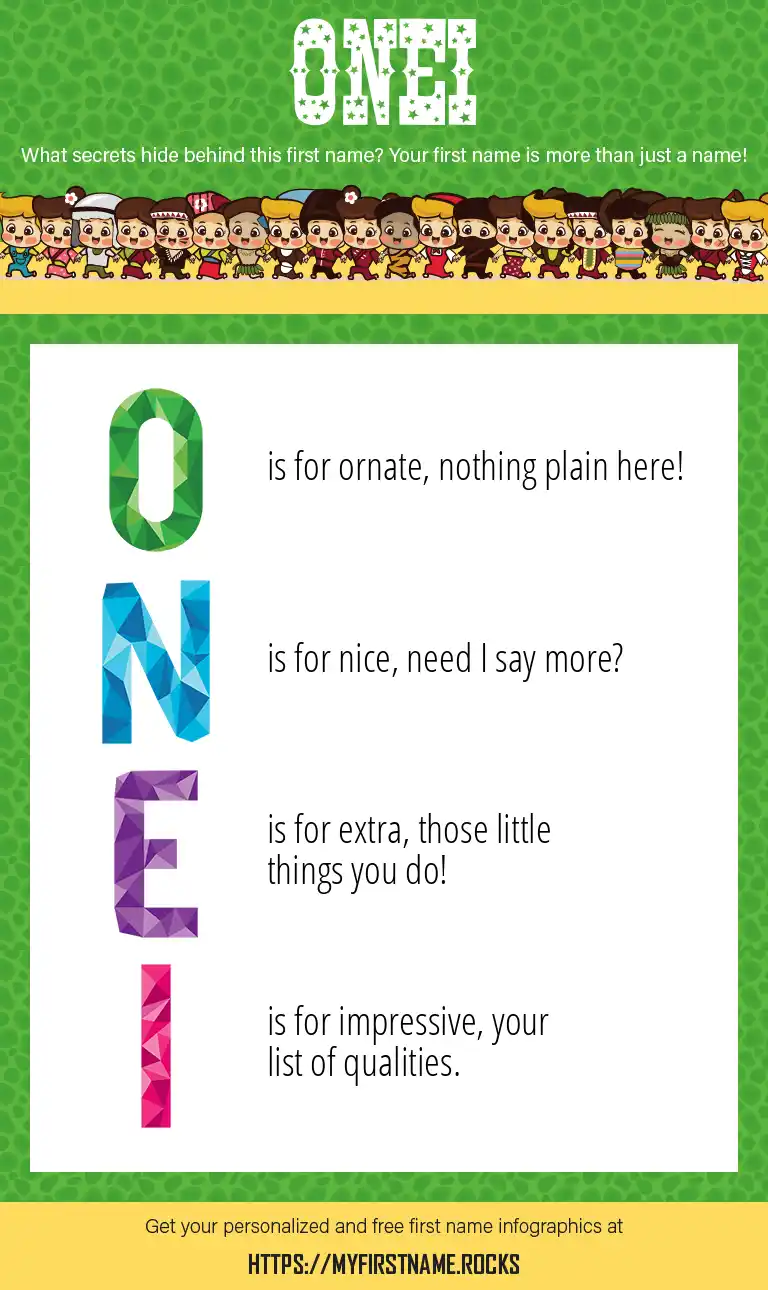 ONEI

What secrets hide behind this first name? Your first name is more than just a name!

O is for ornate, nothing plain here!

N is for nice, need I say more?

E is for extra, those little things you do!

I is for impressive, your list of qualities.

Get your personalized and free first name infographics at

HTTPS://MYFIRSTNAME.ROCKS