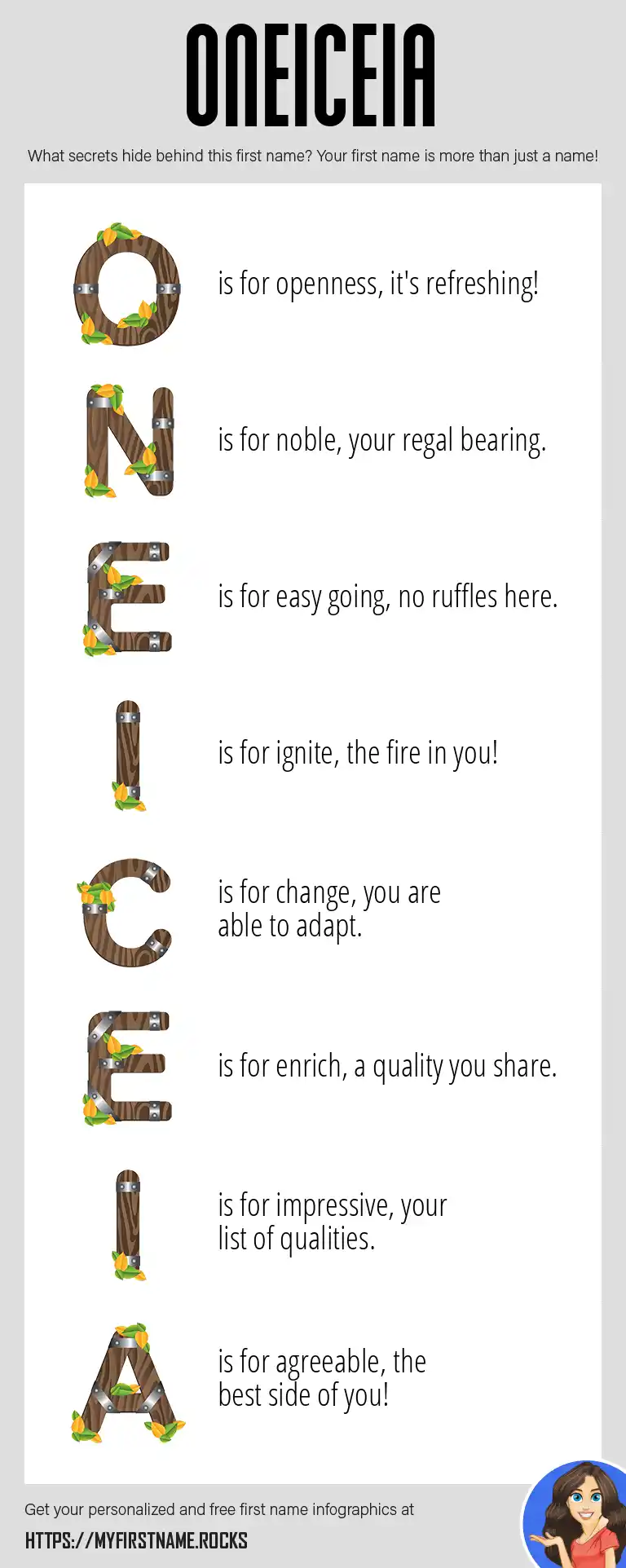 ONEICEIA

What secrets hide behind this first name? Your first name is more than just a name!

O is for openness, it's refreshing!

N is for noble, your regal bearing.

E is for easy going, no ruffles here.

I is for ignite, the fire in you!

C is for change, you are able to adapt.

E is for enrich, a quality you share.

I is for impressive, your list of qualities.

A is for agreeable, the best side of you!

Get your personalized and free first name infographics at

HTTPS://MYFIRSTNAME.ROCKS