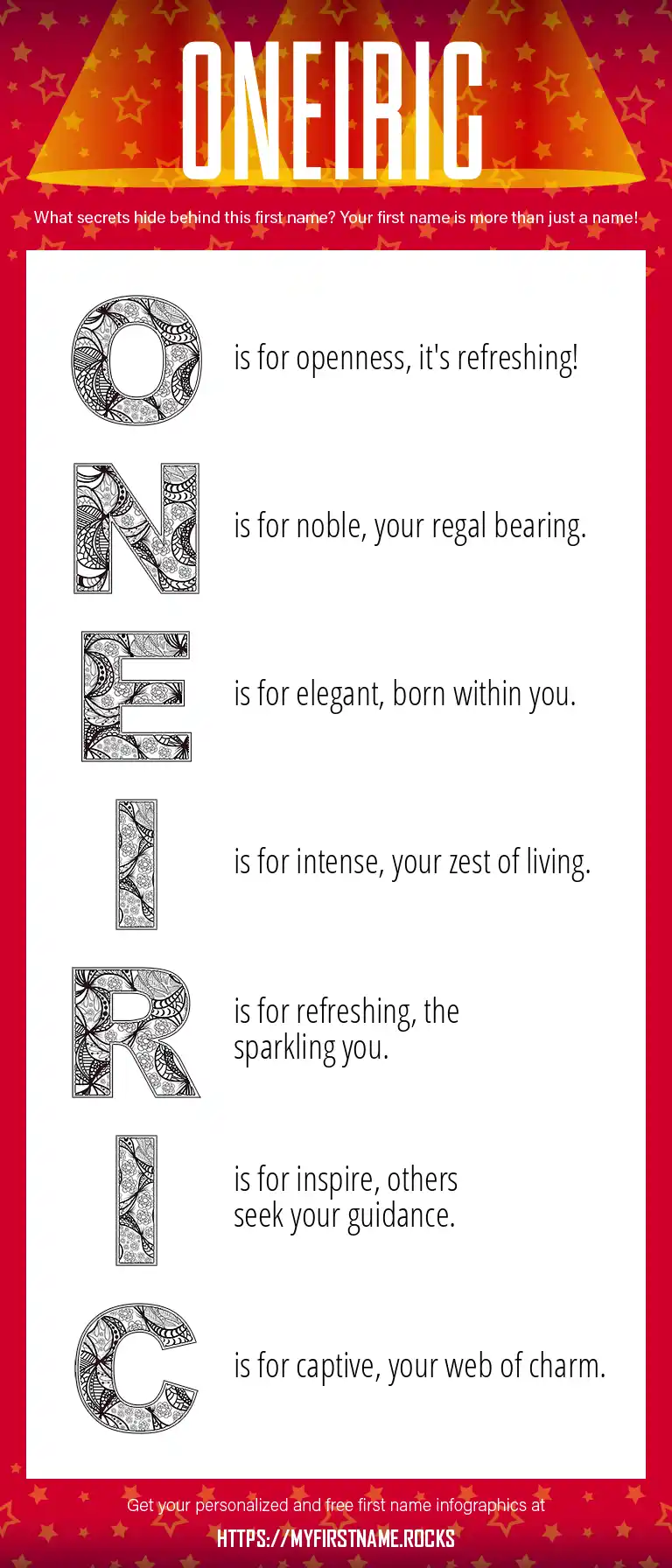 ONEIRIC

What secrets hide behind this first name? Your first name is more than just a name!

O is for openness, it's refreshing!

N is for noble, your regal bearing.

E is for elegant, born within you.

I is for intense, your zest of living.

R is for refreshing, the sparkling you.

I is for inspire, others seek your guidance.

C is for captive, your web of charm.

Get your personalized and free first name infographics at

HTTPS://MYFIRSTNAME.ROCKS