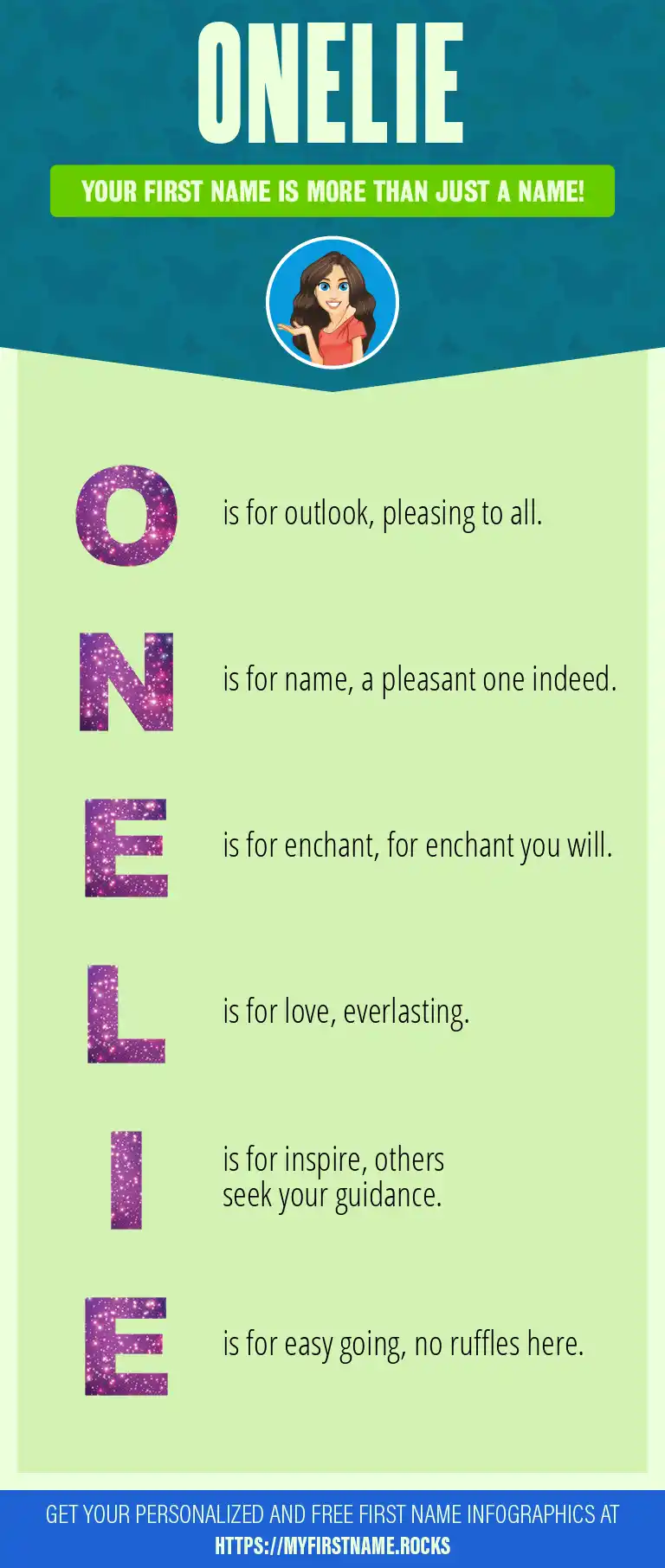 ONELIE

YOUR FIRST NAME IS MORE THAN JUST A NAME!

O is for outlook, pleasing to all.

N is for name, a pleasant one indeed.

E is for enchant, for enchant you will.

L is for love, everlasting.

I is for inspire, others seek your guidance.

E is for easy going, no ruffles here.

GET YOUR PERSONALIZED AND FREE FIRST NAME INFOGRAPHICS AT HTTPS://MYFIRSTNAME.ROCKS